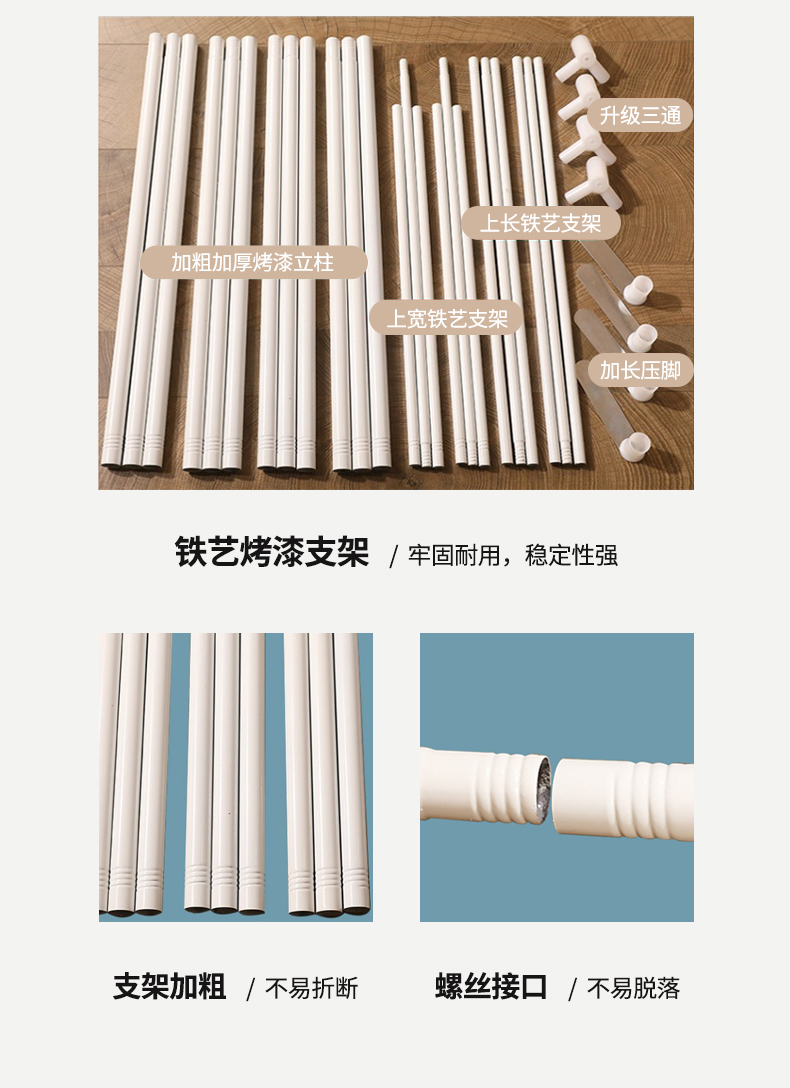 升级三通

上长铁艺支架

加粗加厚烤漆立柱

上宽铁艺支架

加长压脚

铁艺烤漆支架 / 牢固耐用，稳定性强

支架加粗 / 不易折断

螺丝接口 / 不易脱落