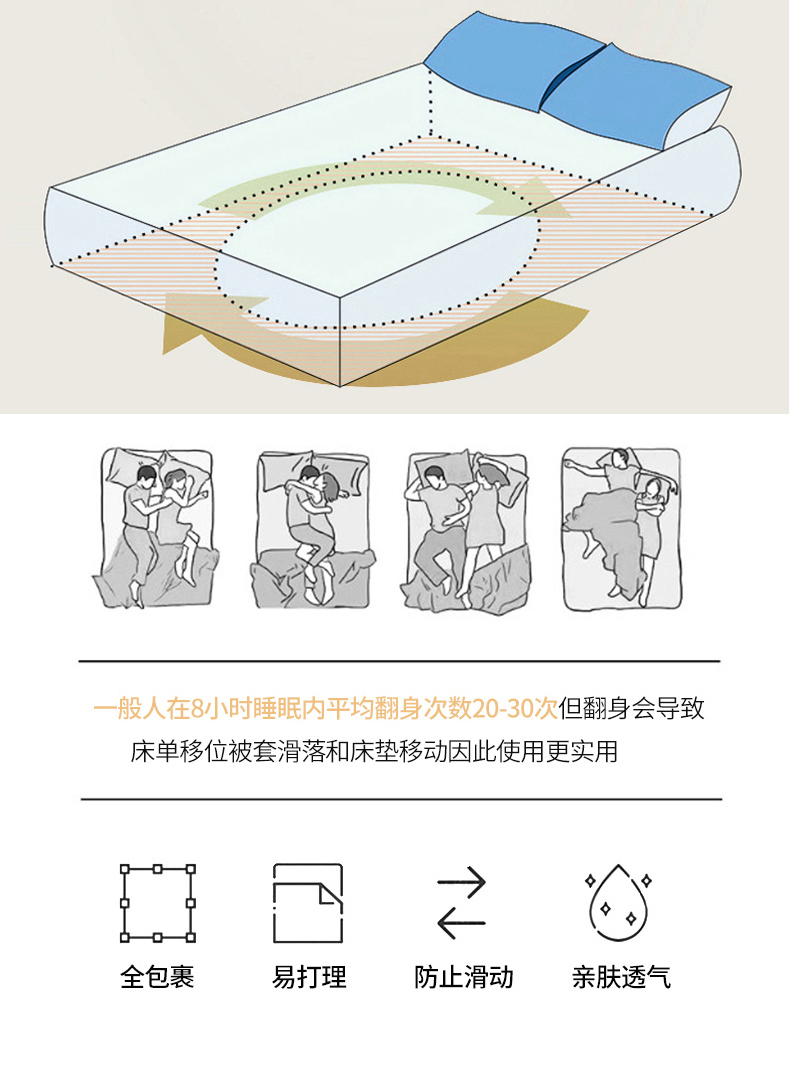 一般人在8小时睡眠内平均翻身次数20-30次但翻身会导致床单移位被套滑落和床垫移动因此使用更实用

全包裹

易打理

防止滑动

亲肤透气