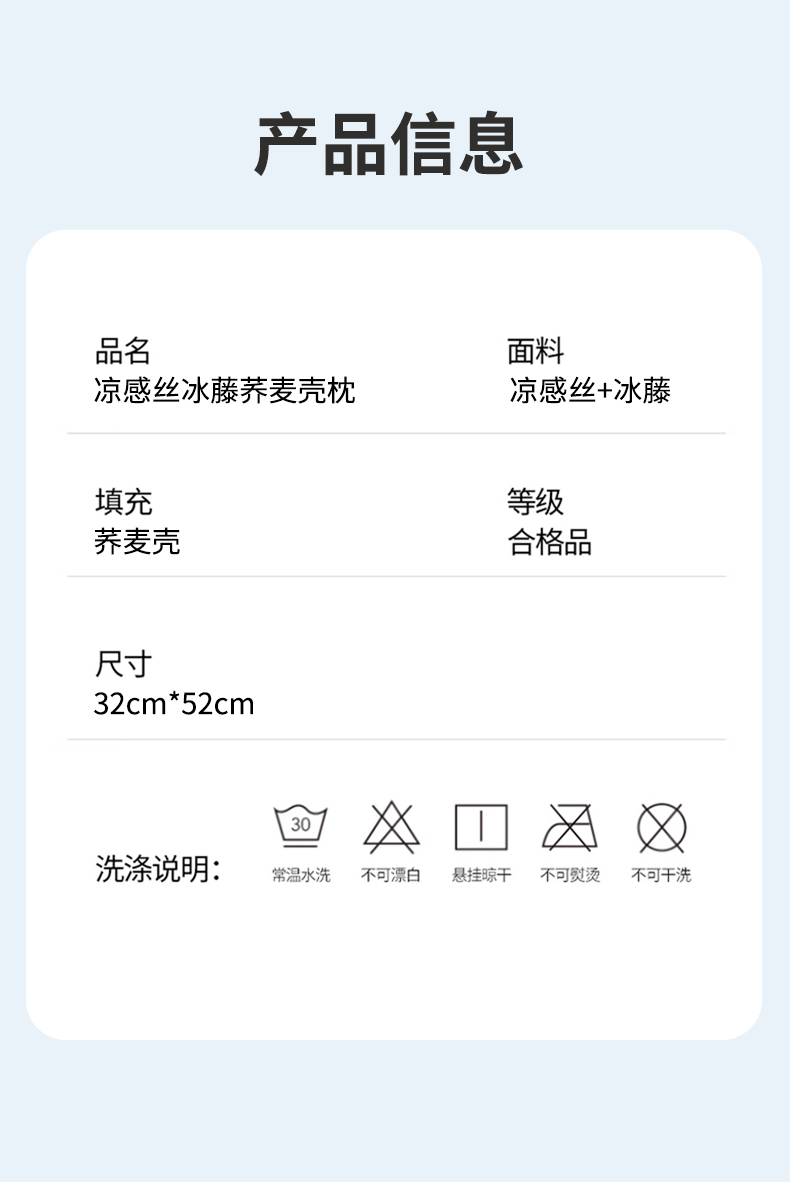 产品信息

品名
凉感丝冰藤荞麦壳枕

面料
凉感丝+冰藤

填充
荞麦壳

等级
合格品

尺寸
32cm*52cm

洗涤说明:

30
常温水洗

不可漂白

悬挂晾干

不可熨烫

不可干洗