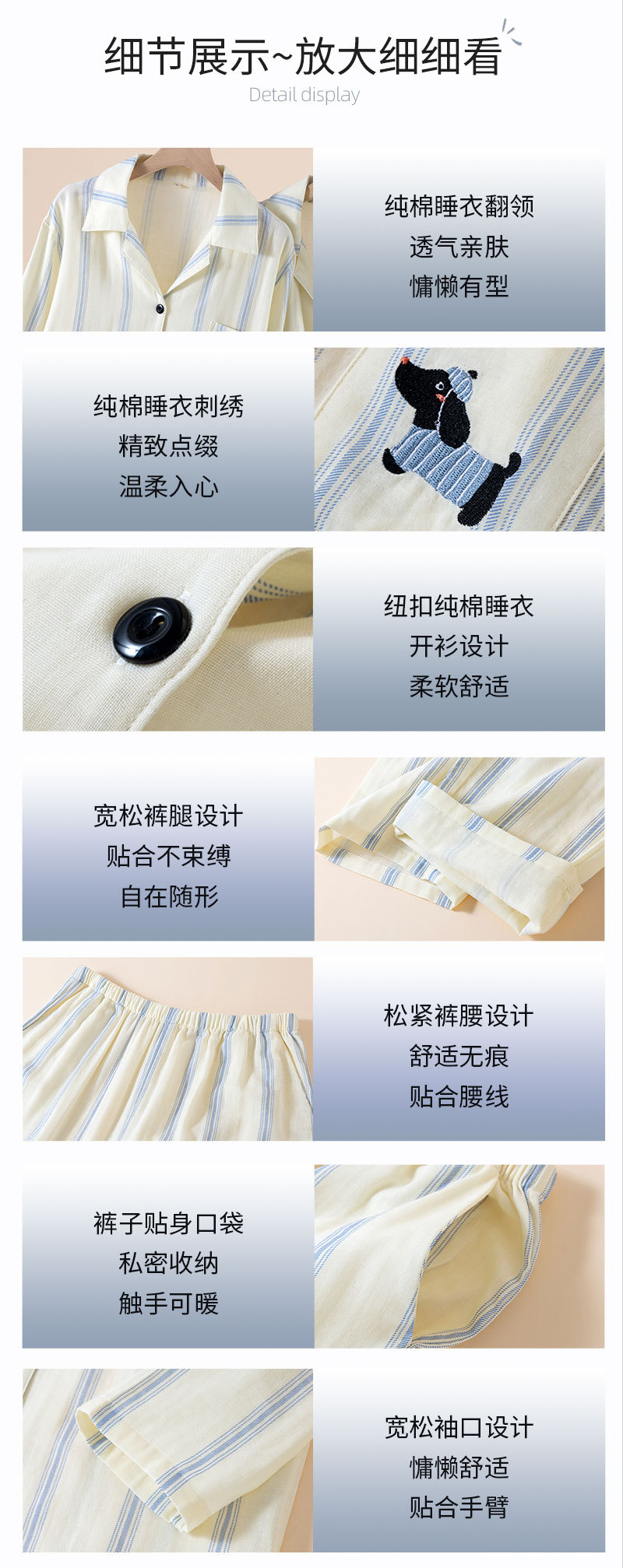 细节展示~放大细细看
Detail display

纯棉睡衣翻领
透气亲肤
慵懒有型

纯棉睡衣刺绣
精致点缀
温柔入心

纽扣纯棉睡衣
开衫设计
柔软舒适

宽松裤腿设计
贴合不束缚
自在随形

松紧裤腰设计
舒适无痕
贴合腰线

裤子贴身口袋
私密收纳
触手可暖

宽松袖口设计
慵懒舒适
贴合手臂