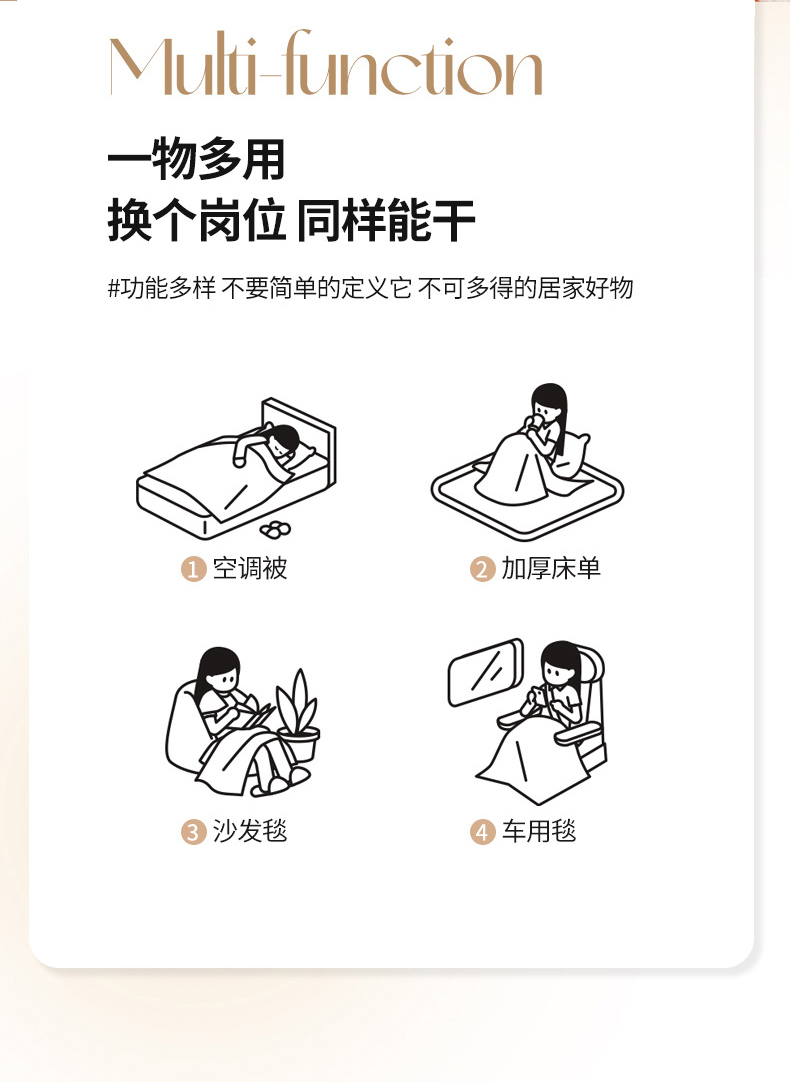 Multi-function

一物多用
换个岗位 同样能干

#功能多样 不要简单的定义它 不可多得的居家好物

1 空调被

2 加厚床单

3 沙发毯

4 车用毯