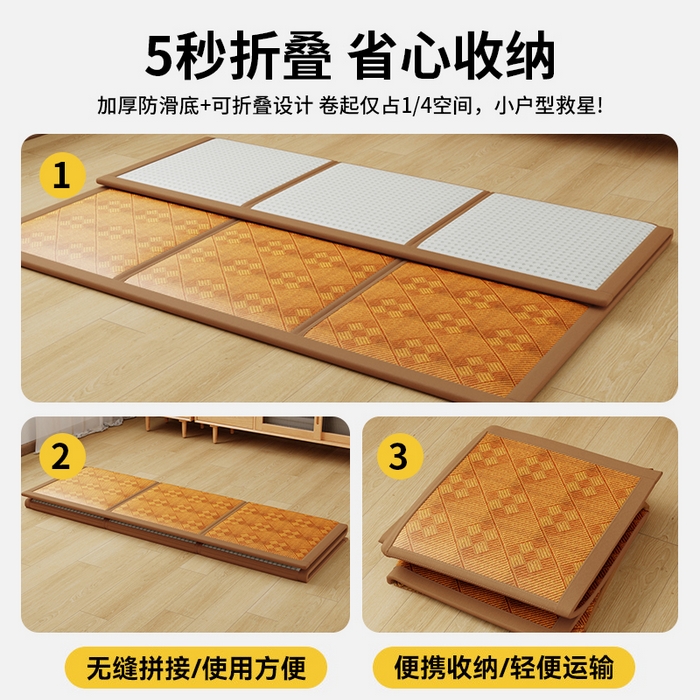 5秒折叠 省心收纳

加厚防滑底+可折叠设计 卷起仅占1/4空间，小户型救星!

1

2

3

无缝拼接/使用方便

便携收纳/轻便运输