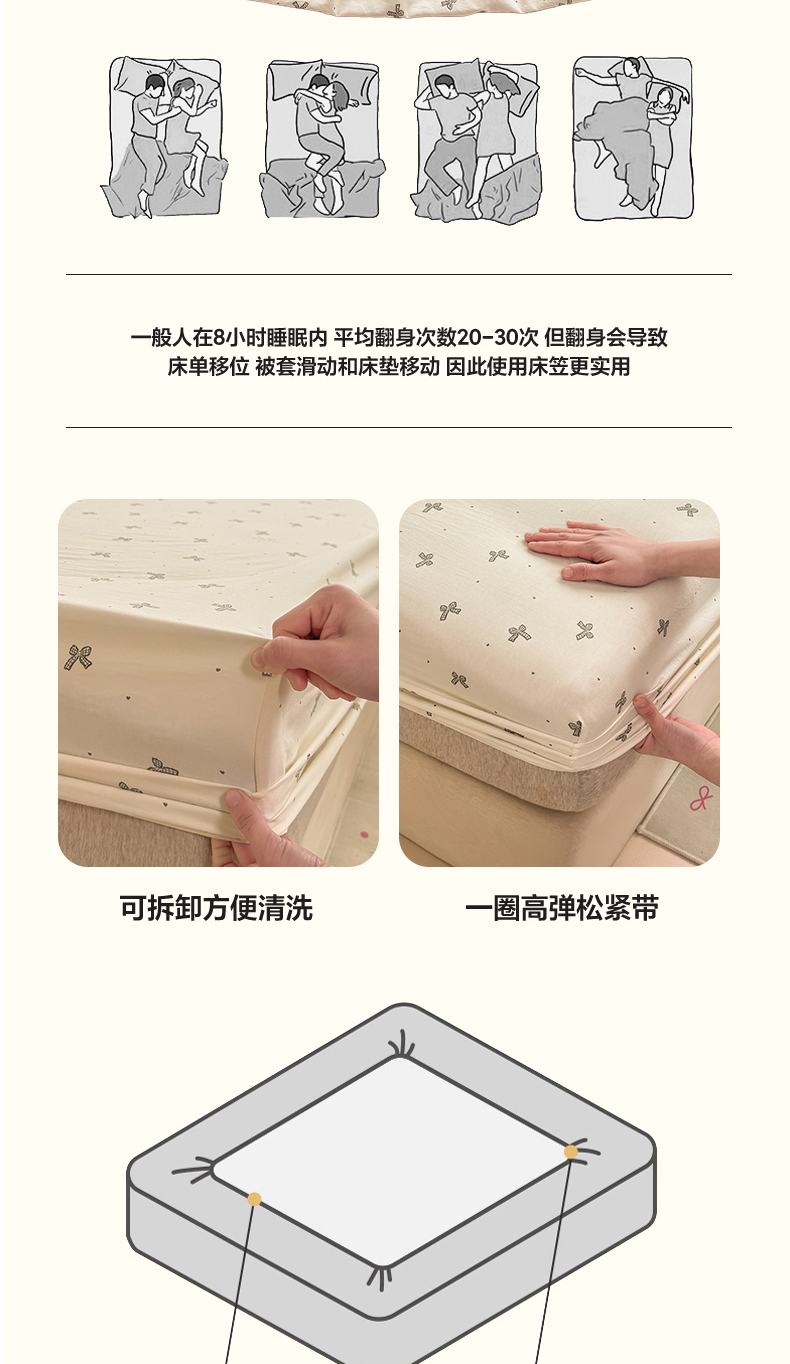 一般人在8小时睡眠内 平均翻身次数20-30次 但翻身会导致床单移位 被套滑动和床垫移动 因此使用床笠更实用

可拆卸方便清洗

一圈高弹松紧带