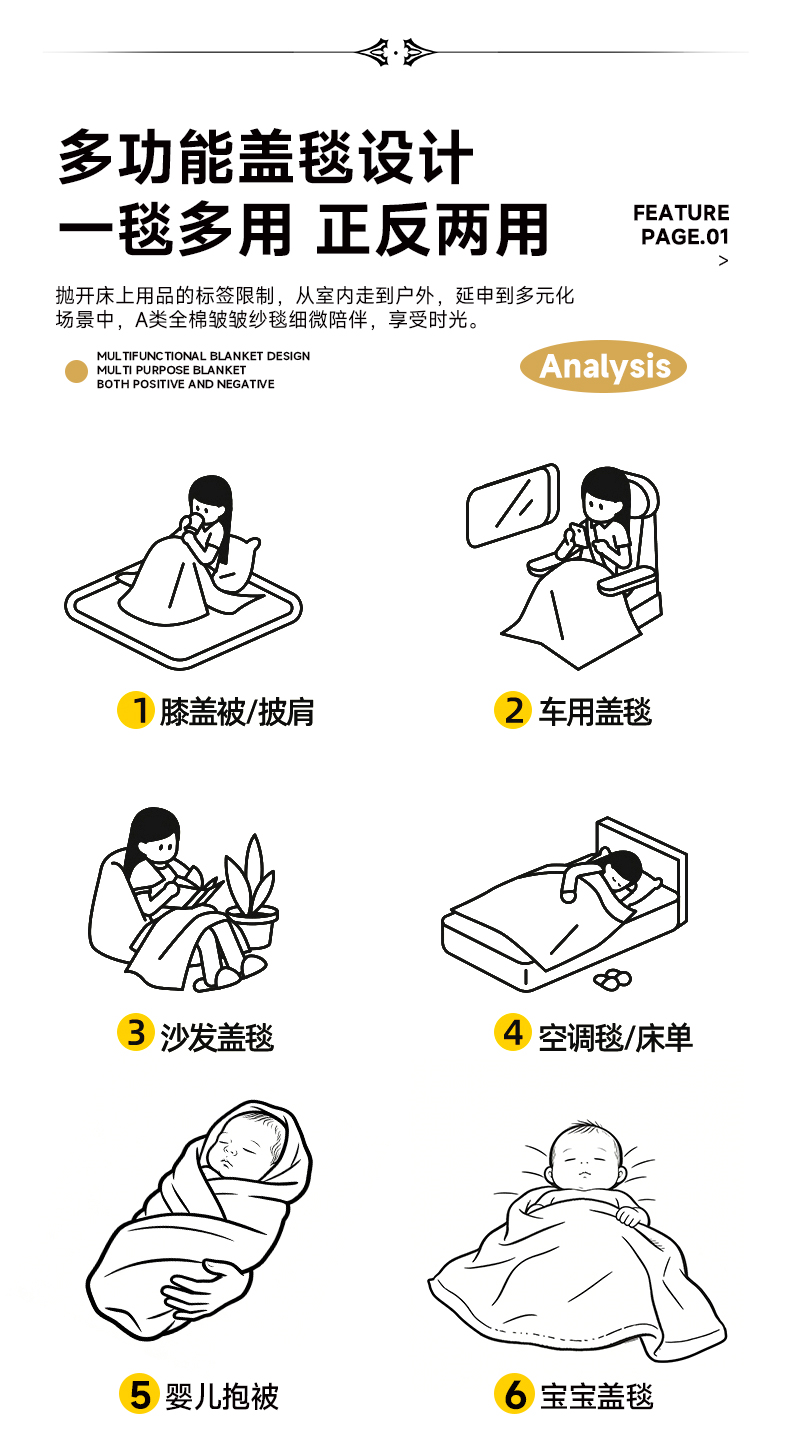 多功能盖毯设计
一毯多用 正反两用

FEATURE
PAGE.01
>

抛开床上用品的标签限制，从室内走到户外，延申到多元化场景中，A类全棉皱皱纱毯细微陪伴，享受时光。

MULTIFUNCTIONAL BLANKET DESIGN
MULTI PURPOSE BLANKET
BOTH POSITIVE AND NEGATIVE

Analysis

1 膝盖被/披肩

2 车用盖毯

3 沙发盖毯

4 空调毯/床单

5 婴儿抱被

6 宝宝盖毯