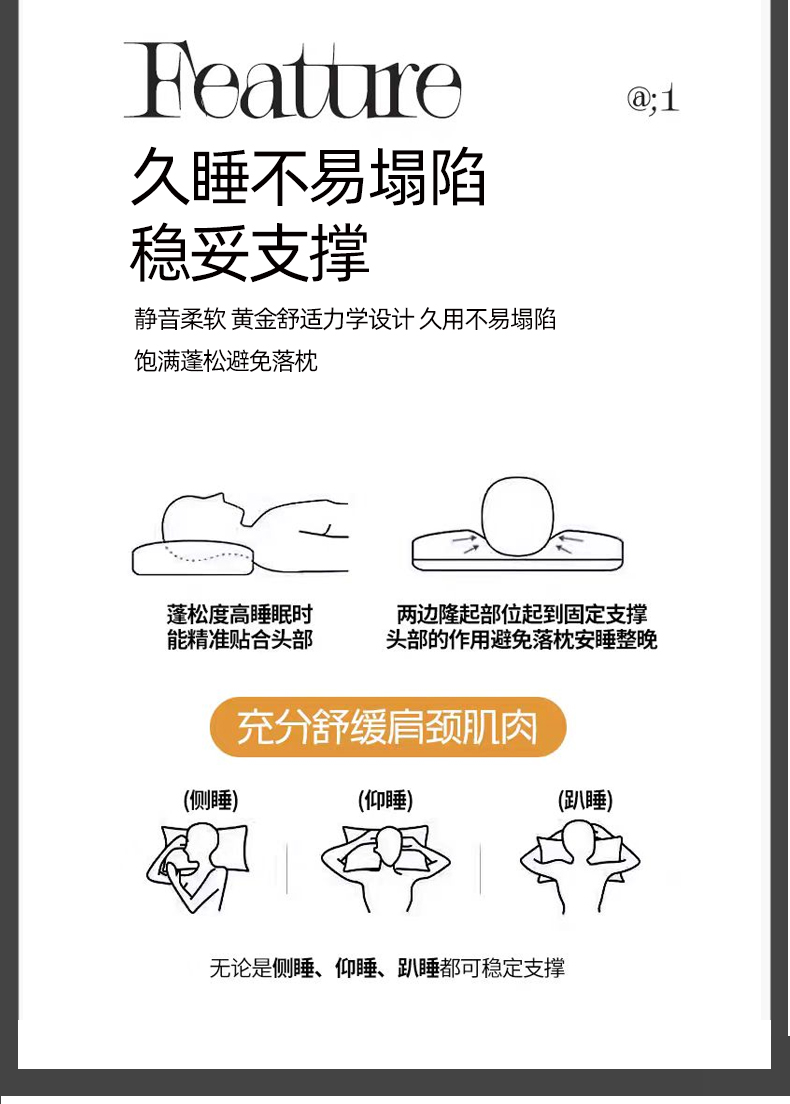 Feature

@;1

久睡不易塌陷
稳妥支撑

静音柔软 黄金舒适力学设计 久用不易塌陷
饱满蓬松避免落枕

蓬松度高睡眠时
能精准贴合头部

两边隆起部位起到固定支撑
头部的作用避免落枕安睡整晚

充分舒缓肩颈肌肉

(侧睡)

(仰睡)

(趴睡)

无论是侧睡、仰睡、趴睡都可稳定支撑