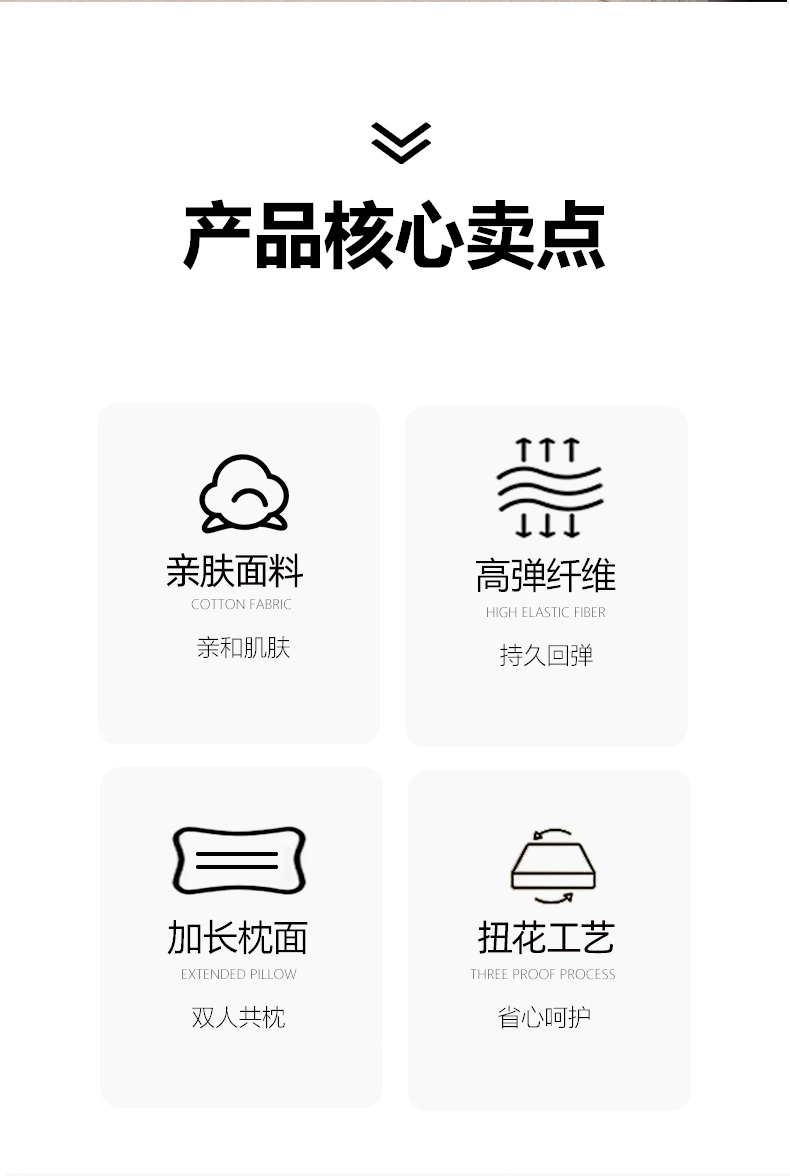 产品核心卖点

亲肤面料
COTTON FABRIC
亲和肌肤

高弹纤维
HIGH ELASTIC FIBER
持久回弹

加长枕面
EXTENDED PILLOW
双人共枕

扭花工艺
THREE PROOF PROCESS
省心呵护