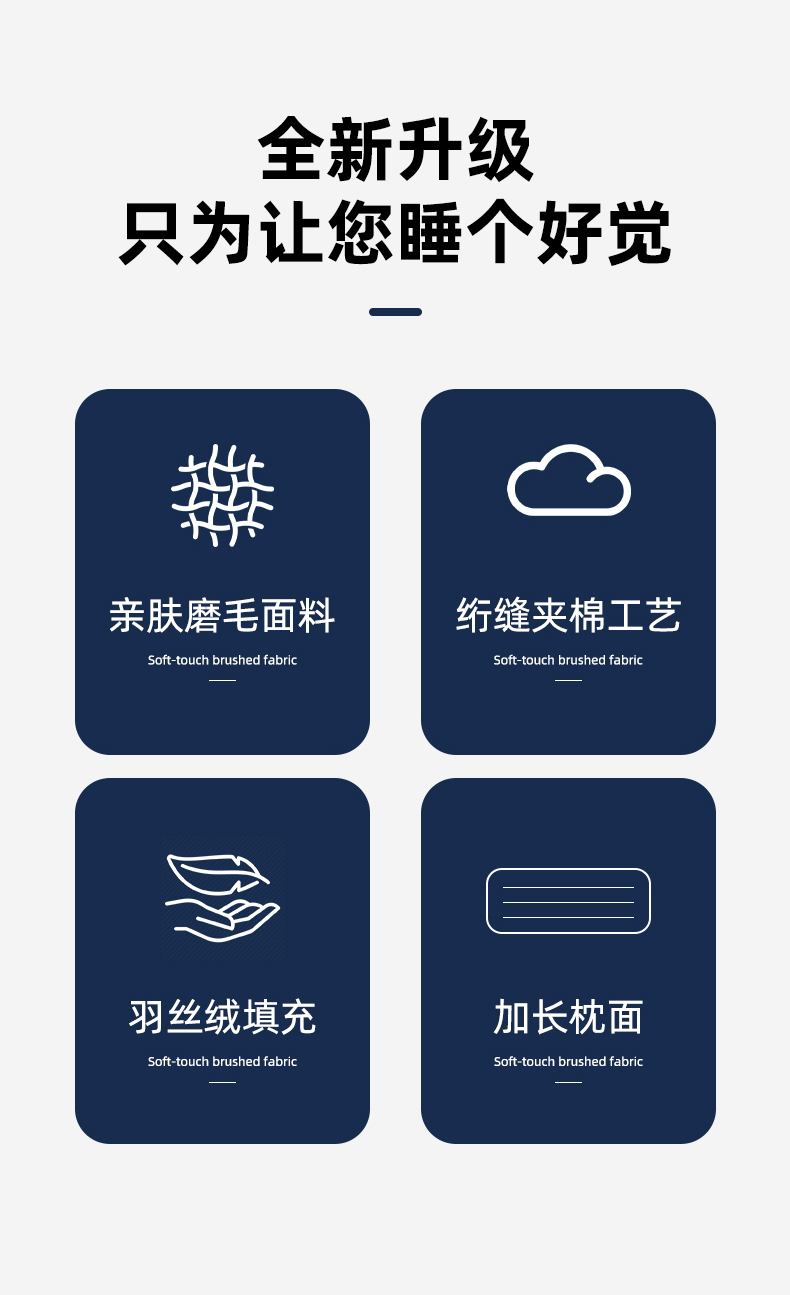 全新升级
只为让您睡个好觉

亲肤磨毛面料
Soft-touch brushed fabric

绗缝夹棉工艺
Soft-touch brushed fabric

羽丝绒填充
Soft-touch brushed fabric

加长枕面
Soft-touch brushed fabric