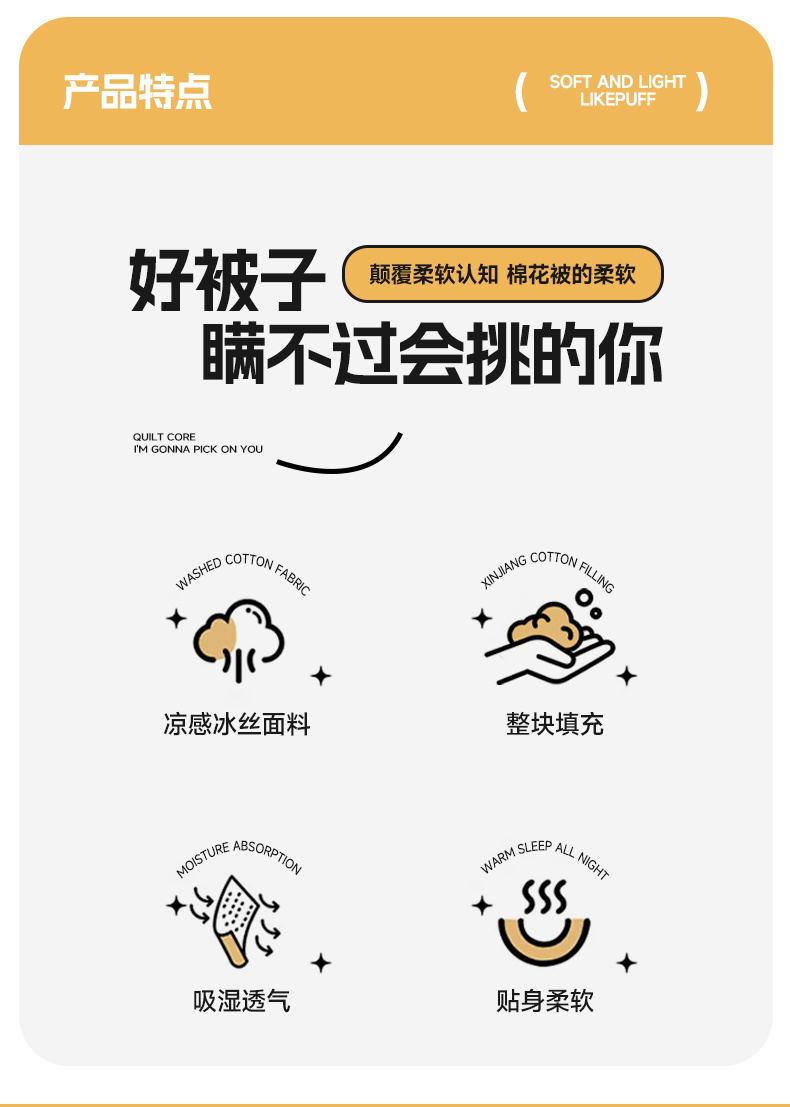 产品特点

( SOFT AND LIGHT LIKEPUFF )

好被子

颠覆柔软认知 棉花被的柔软

瞒不过会挑的你

QUILT CORE
I'M GONNA PICK ON YOU

WASHED COTTON FABRIC

凉感冰丝面料

XINJIANG COTTON FILLING

整块填充

MOISTURE ABSORPTION

吸湿透气

WARM SLEEP ALL NIGHT

贴身柔软