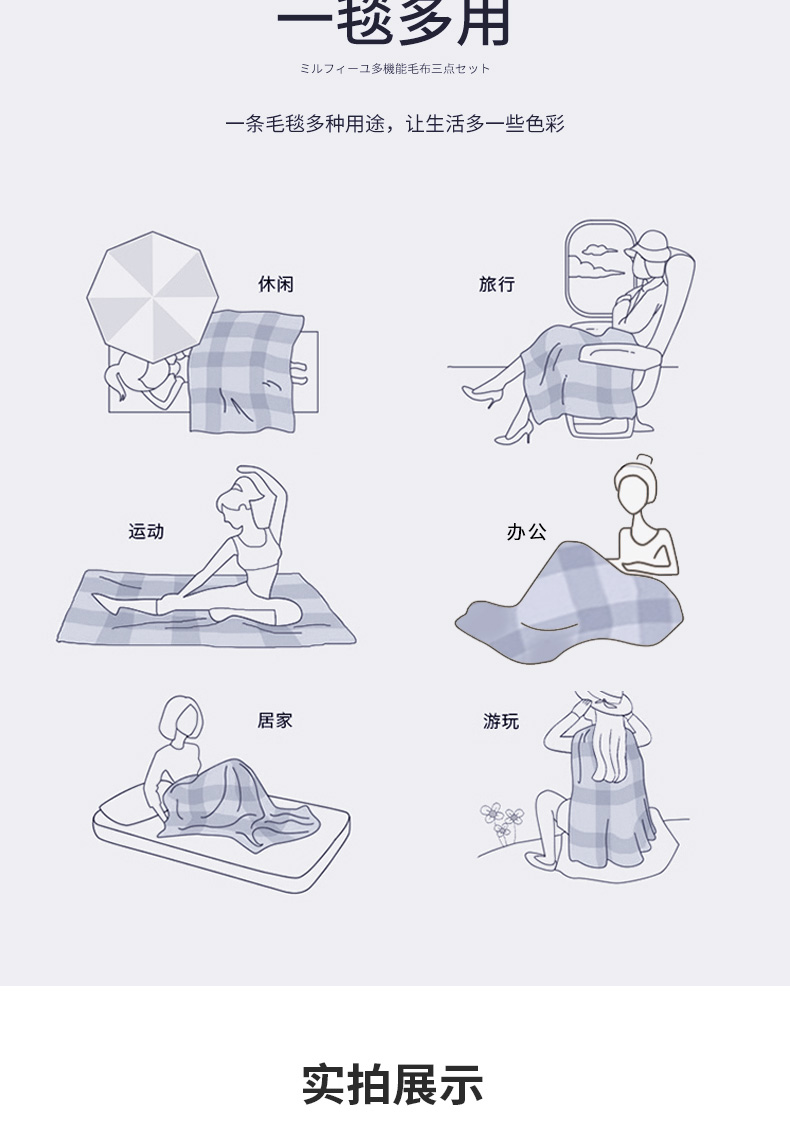 一毯多用

ミルフィーユ多機能毛布三点セット

一条毛毯多种用途，让生活多一些色彩

休闲

旅行

运动

办公

居家

游玩

实拍展示