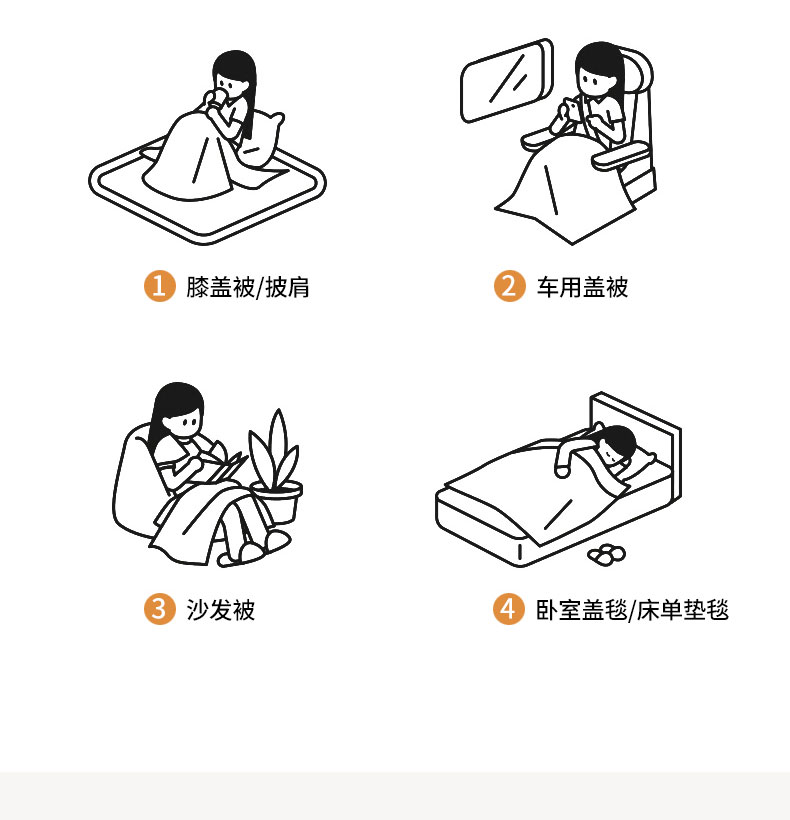 1 膝盖被/披肩

2 车用盖被

3 沙发被

4 卧室盖毯/床单垫毯