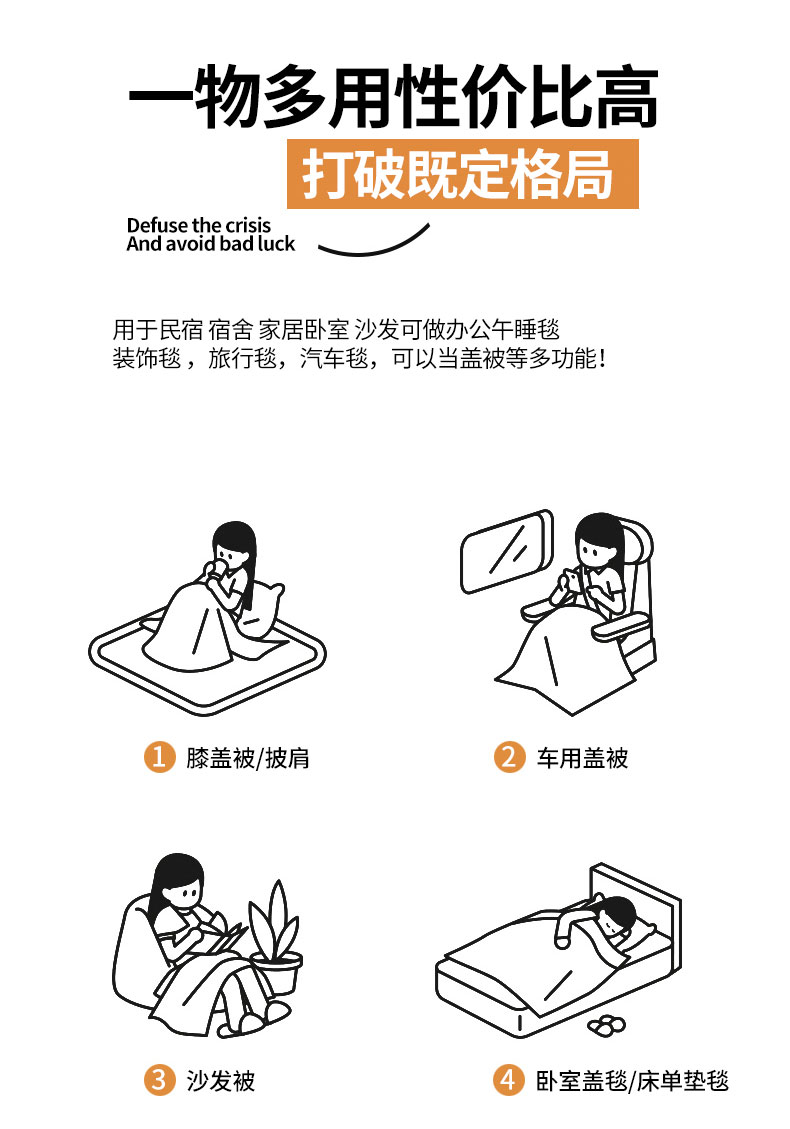 一物多用性价比高
打破既定格局

Defuse the crisis
And avoid bad luck

用于民宿 宿舍 家居卧室 沙发可做办公午睡毯
装饰毯，旅行毯，汽车毯，可以当盖被等多功能！

1 膝盖被/披肩

2 车用盖被

3 沙发被

4 卧室盖毯/床单垫毯