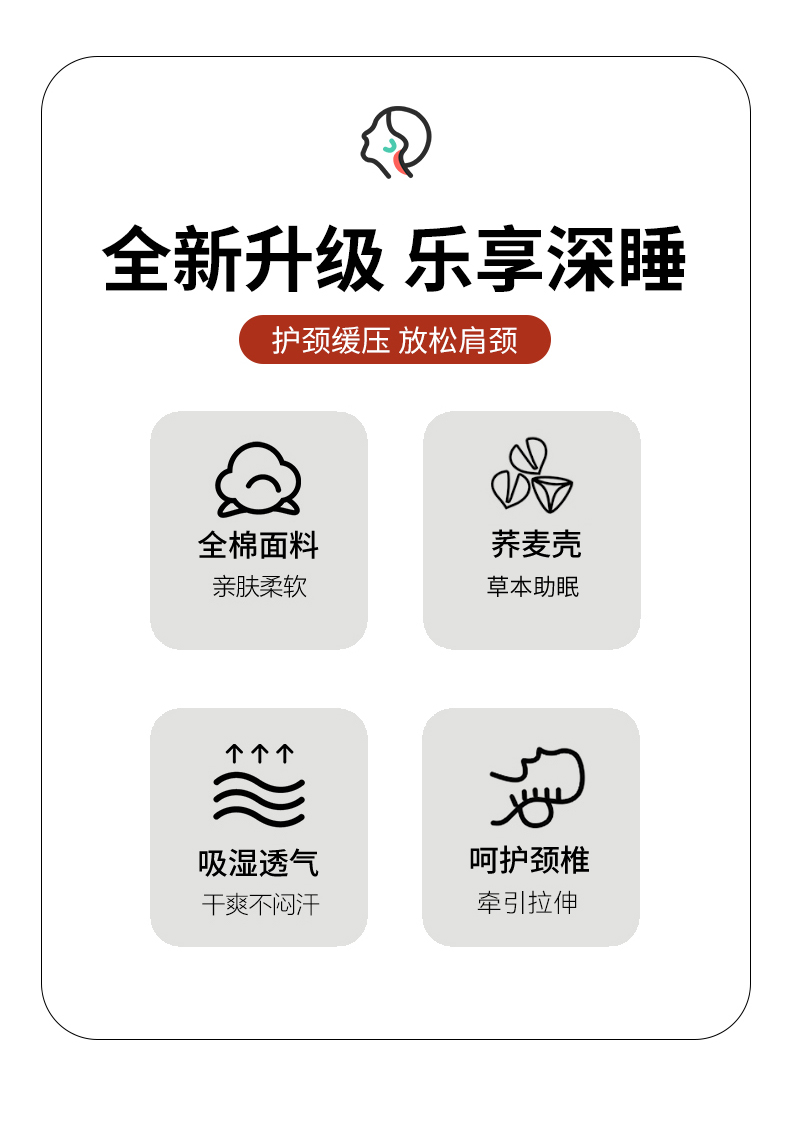 全新升级 乐享深睡

护颈缓压 放松肩颈

全棉面料
亲肤柔软

荞麦壳
草本助眠

吸湿透气
干爽不闷汗

呵护颈椎
牵引拉伸