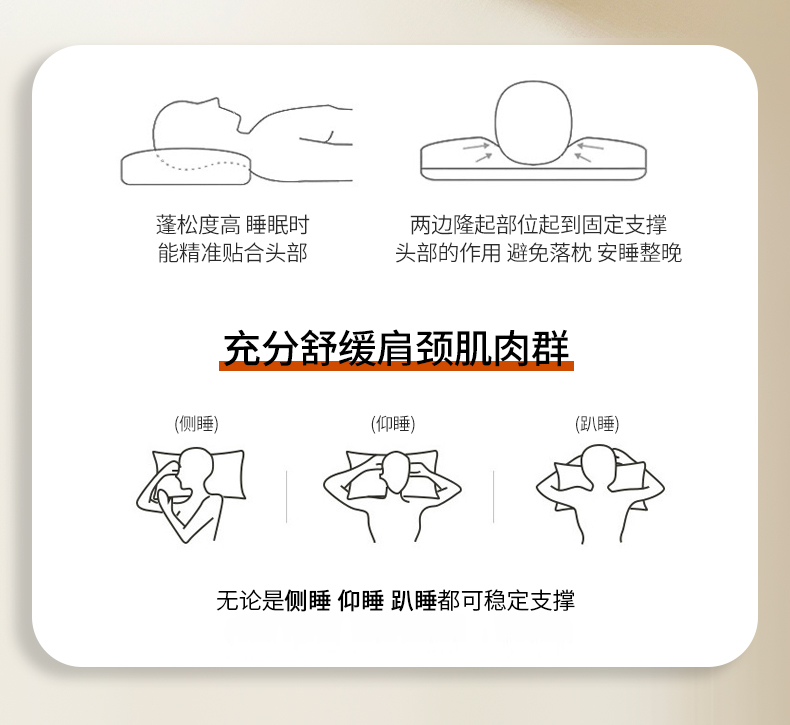 蓬松度高 睡眠时
能精准贴合头部

两边隆起部位起到固定支撑
头部的作用 避免落枕 安睡整晚

充分舒缓肩颈肌肉群

(侧睡)

(仰睡)

(趴睡)

无论是侧睡 仰睡 趴睡都可稳定支撑