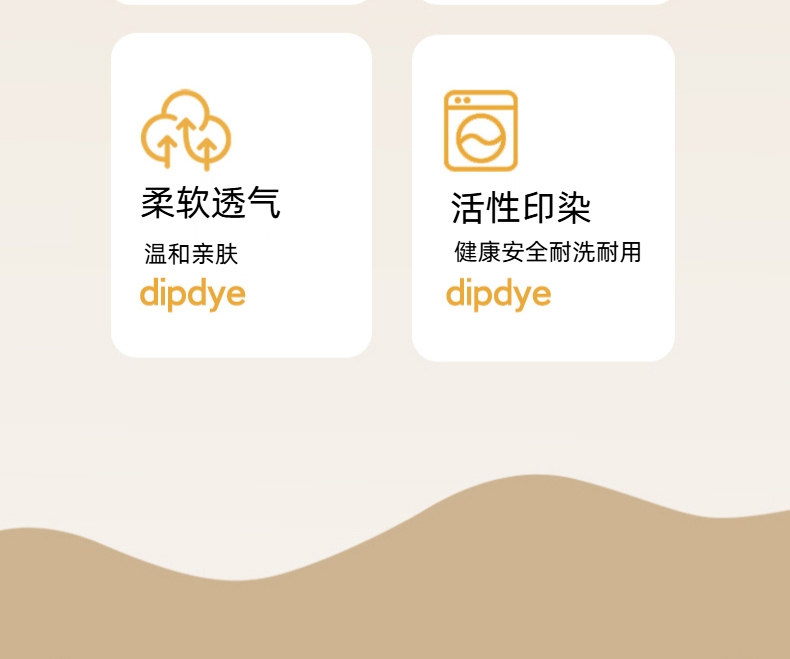 柔软透气

温和亲肤

dipdye

活性印染

健康安全耐洗耐用

dipdye