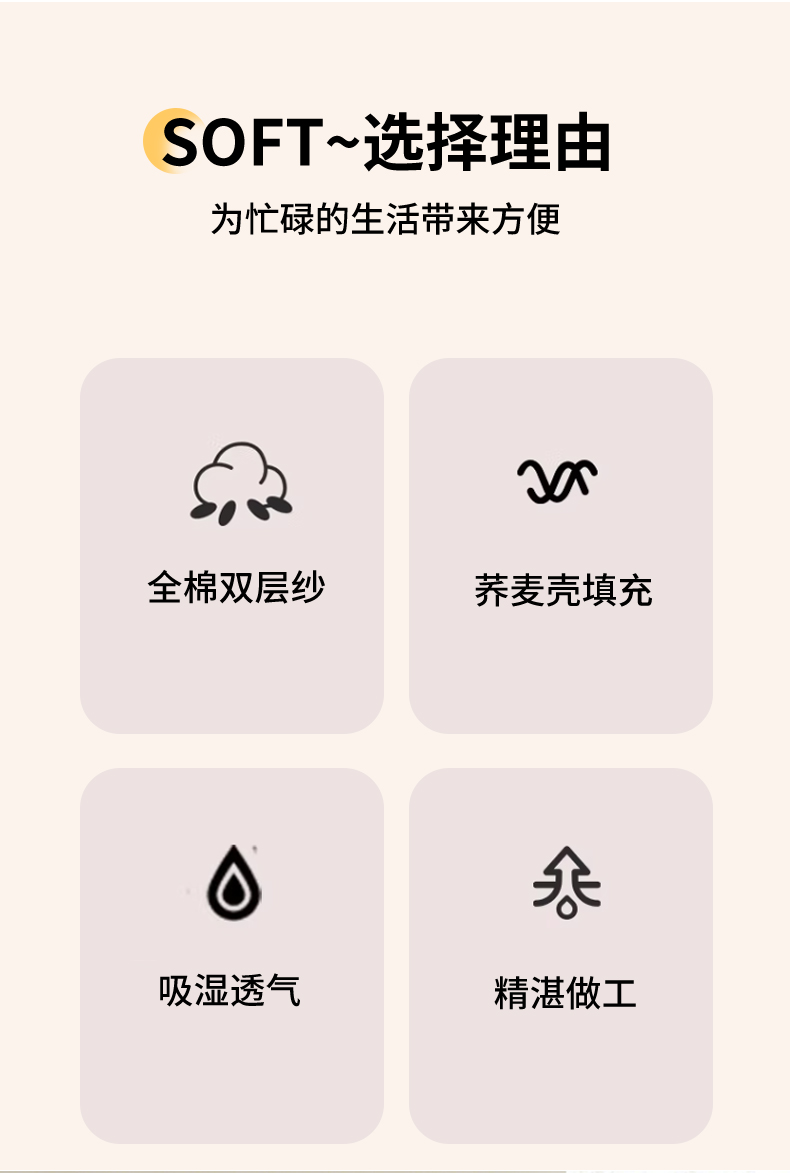 SOFT~选择理由

为忙碌的生活带来方便

全棉双层纱

荞麦壳填充

吸湿透气

精湛做工