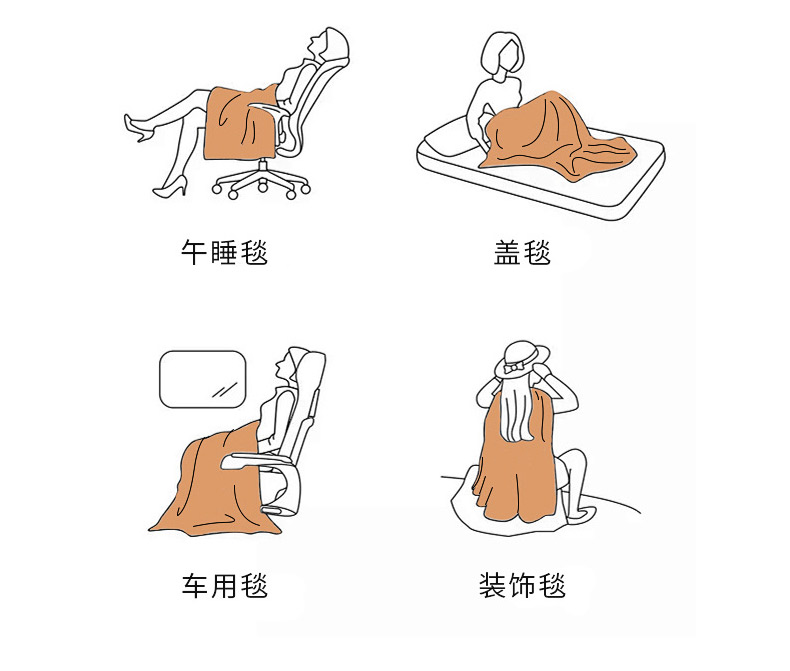 午睡毯

盖毯

车用毯

装饰毯