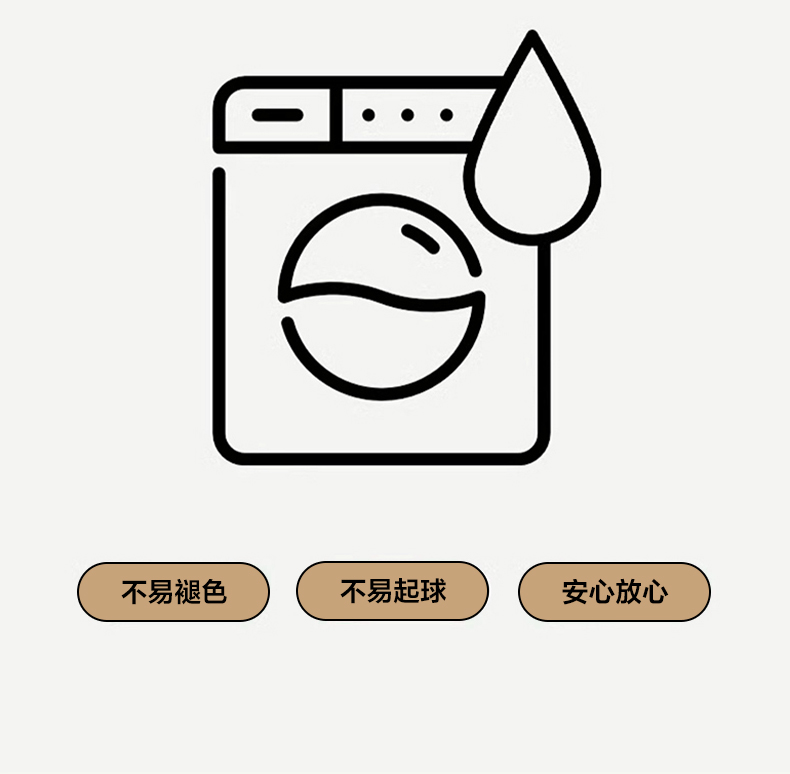 不易褪色 不易起球 安心放心