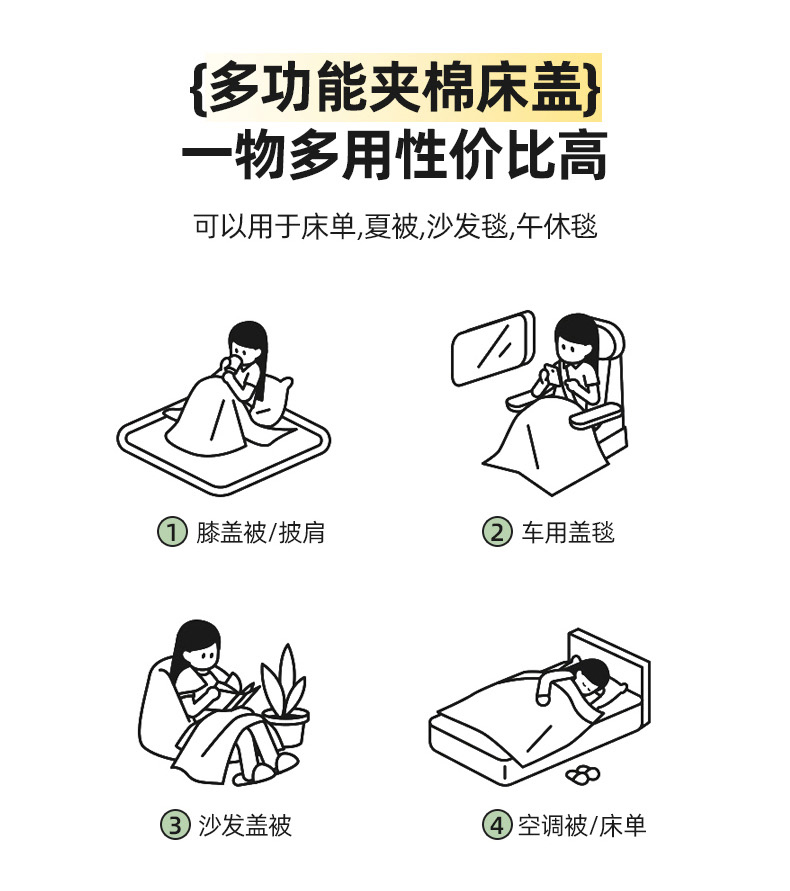 {多功能夹棉床盖}
一物多用性价比高

可以用于床单,夏被,沙发毯,午休毯

① 膝盖被/披肩

② 车用盖毯

③ 沙发盖被

④ 空调被/床单