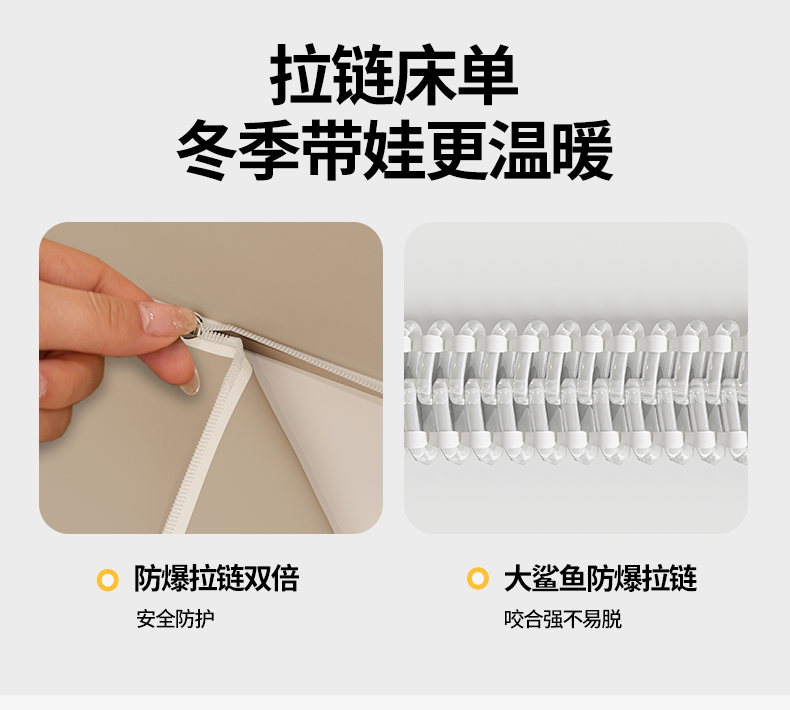 拉链床单
冬季带娃更温暖

防爆拉链双倍
安全防护

大鲨鱼防爆拉链
咬合强不易脱