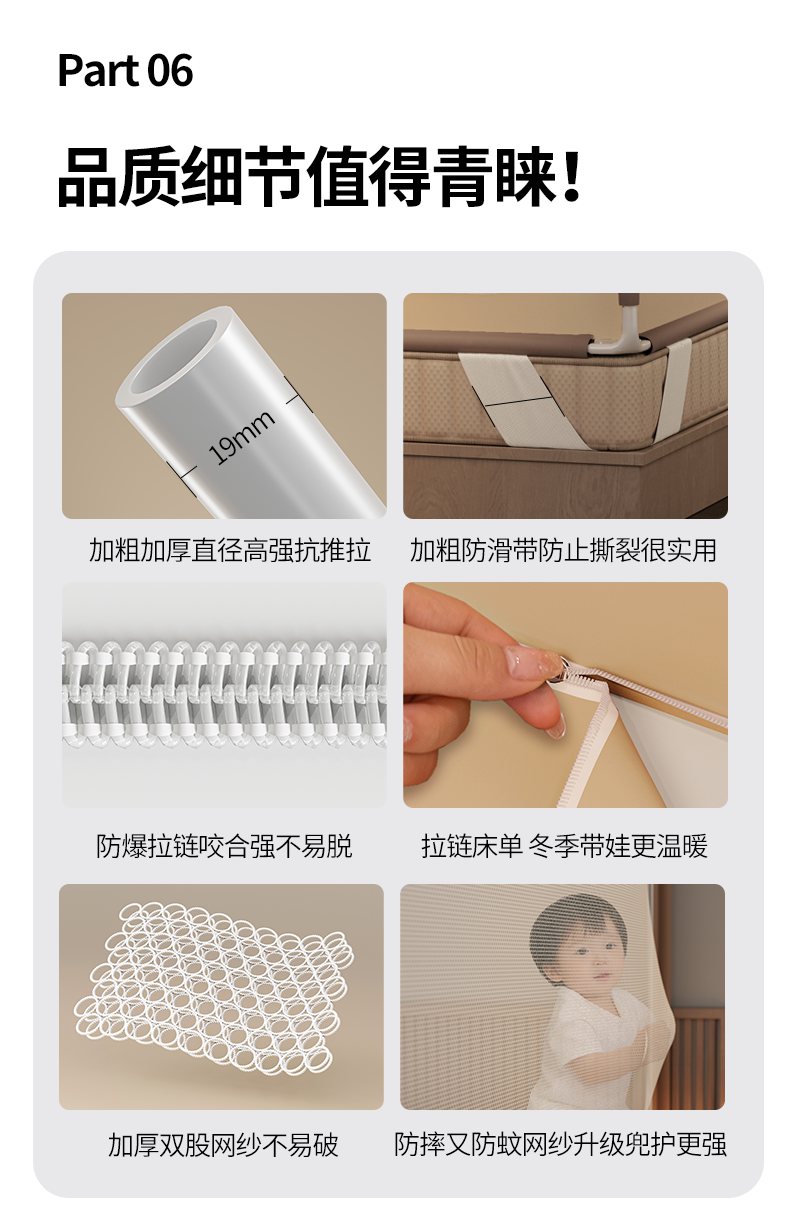 Part 06

品质细节值得青睐！

19mm

加粗加厚直径高强抗推拉

加粗防滑带防止撕裂很实用

防爆拉链咬合强不易脱

拉链床单 冬季带娃更温暖

加厚双股网纱不易破

防摔又防蚊网纱升级兜护更强