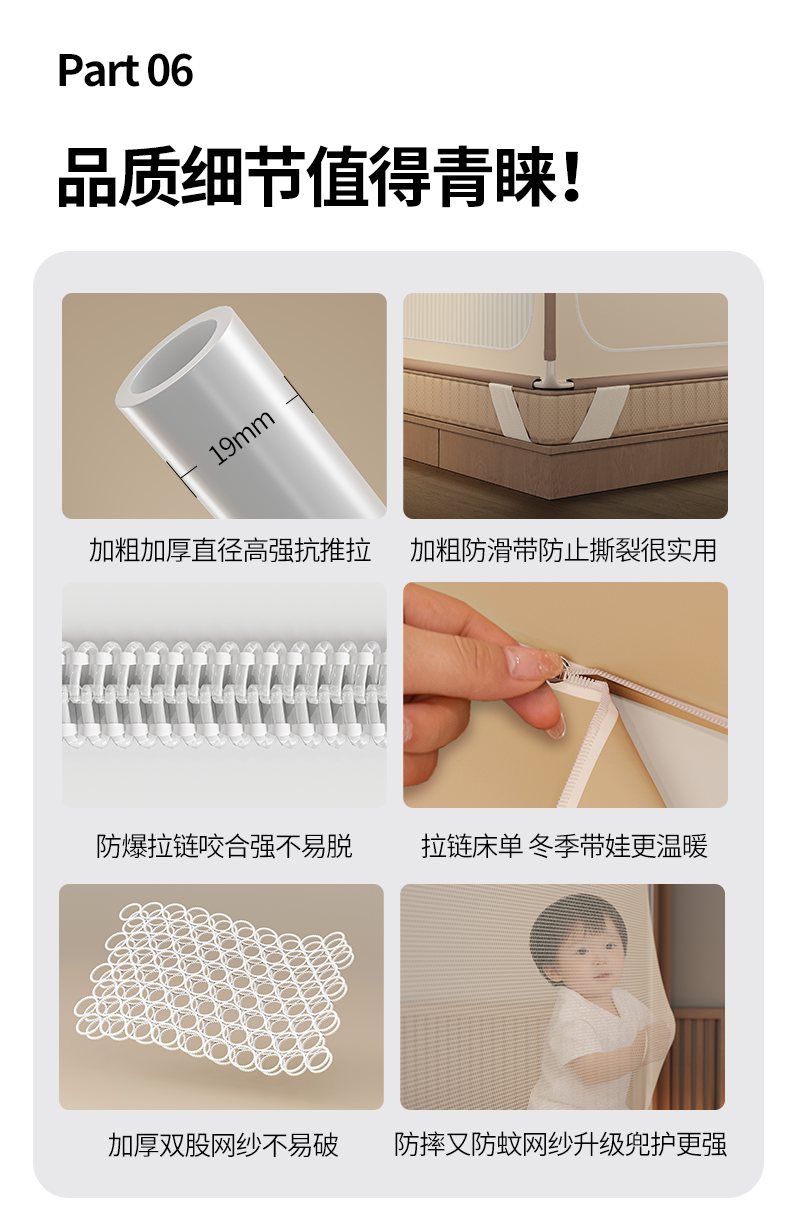 Part 06

品质细节值得青睐!

19mm

加粗加厚直径高强抗推拉

加粗防滑带防止撕裂很实用

防爆拉链咬合强不易脱

拉链床单 冬季带娃更温暖

加厚双股网纱不易破

防摔又防蚊网纱升级兜护更强