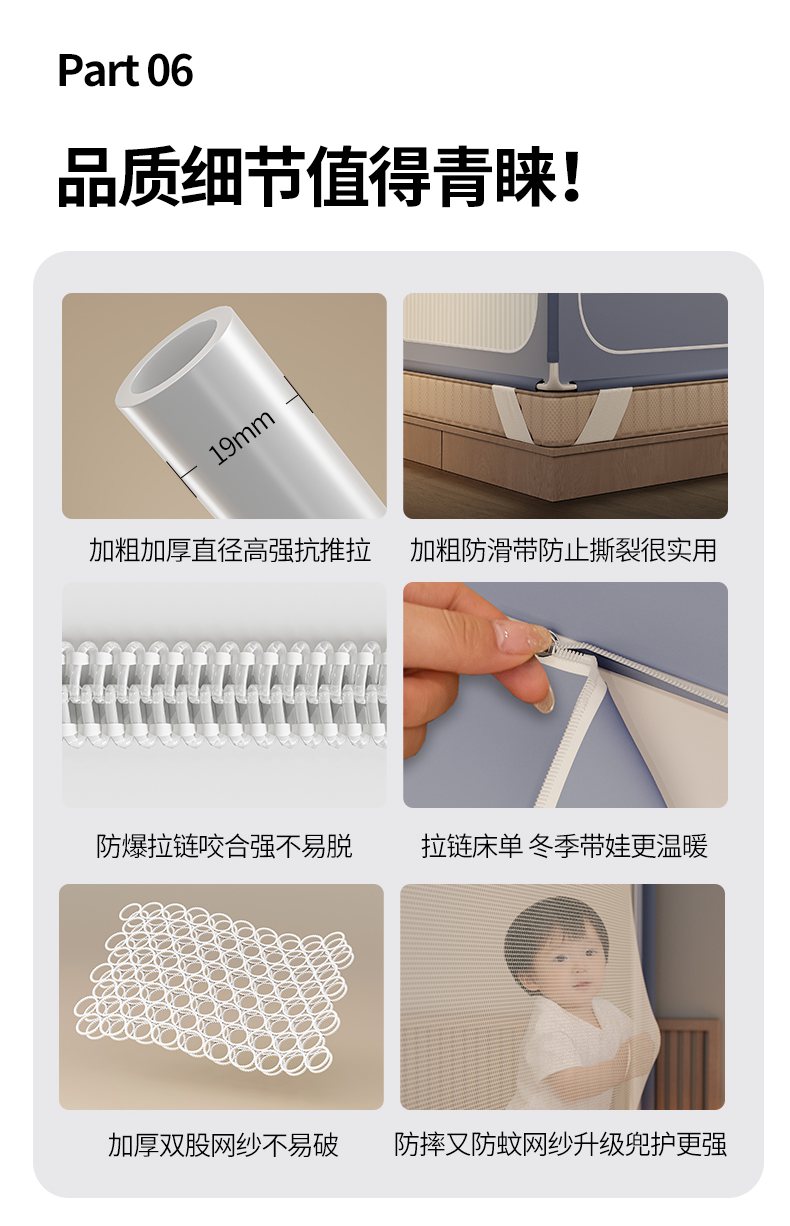 Part 06

品质细节值得青睐!

19mm

加粗加厚直径高强抗推拉

加粗防滑带防止撕裂很实用

防爆拉链咬合强不易脱

拉链床单 冬季带娃更温暖

加厚双股网纱不易破

防摔又防蚊网纱升级兜护更强