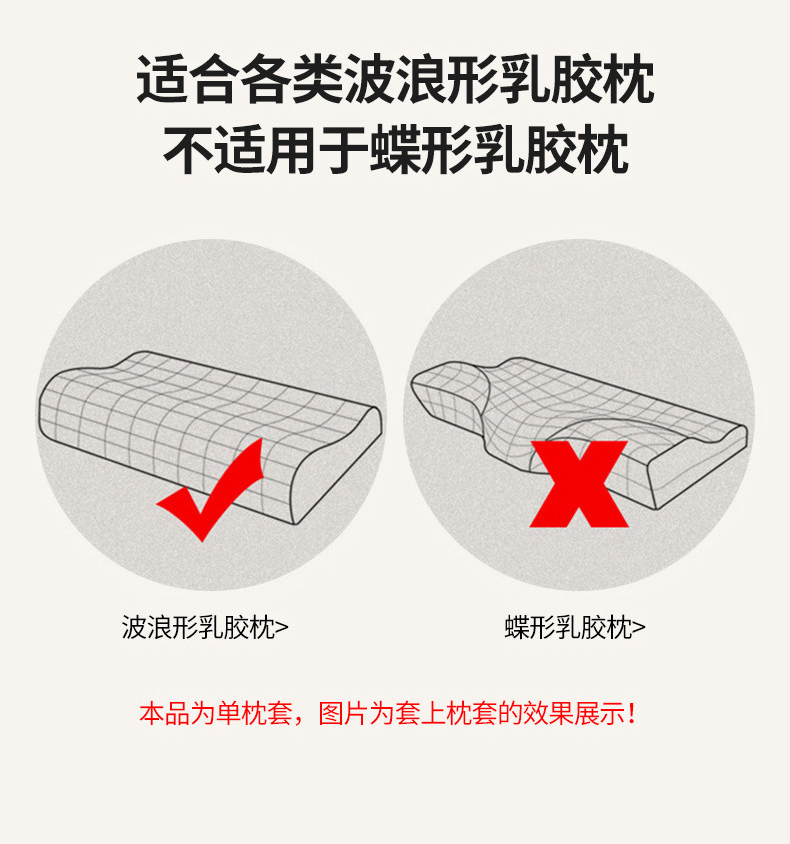 适合各类波浪形乳胶枕
不适用于蝶形乳胶枕

波浪形乳胶枕>

蝶形乳胶枕>

本品为单枕套，图片为套上枕套的效果展示！