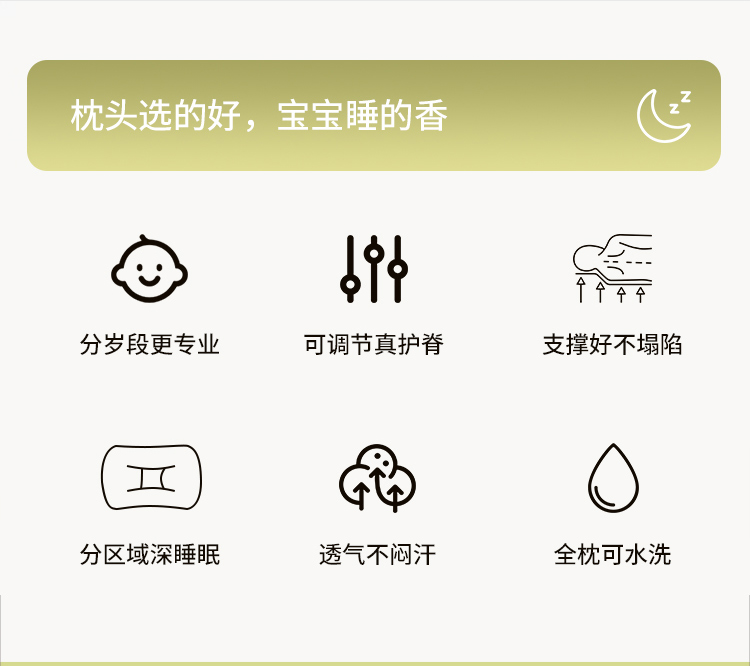 枕头选的好，宝宝睡的香

分岁段更专业

可调节真护脊

支撑好不塌陷

分区域深睡眠

透气不闷汗

全枕可水洗