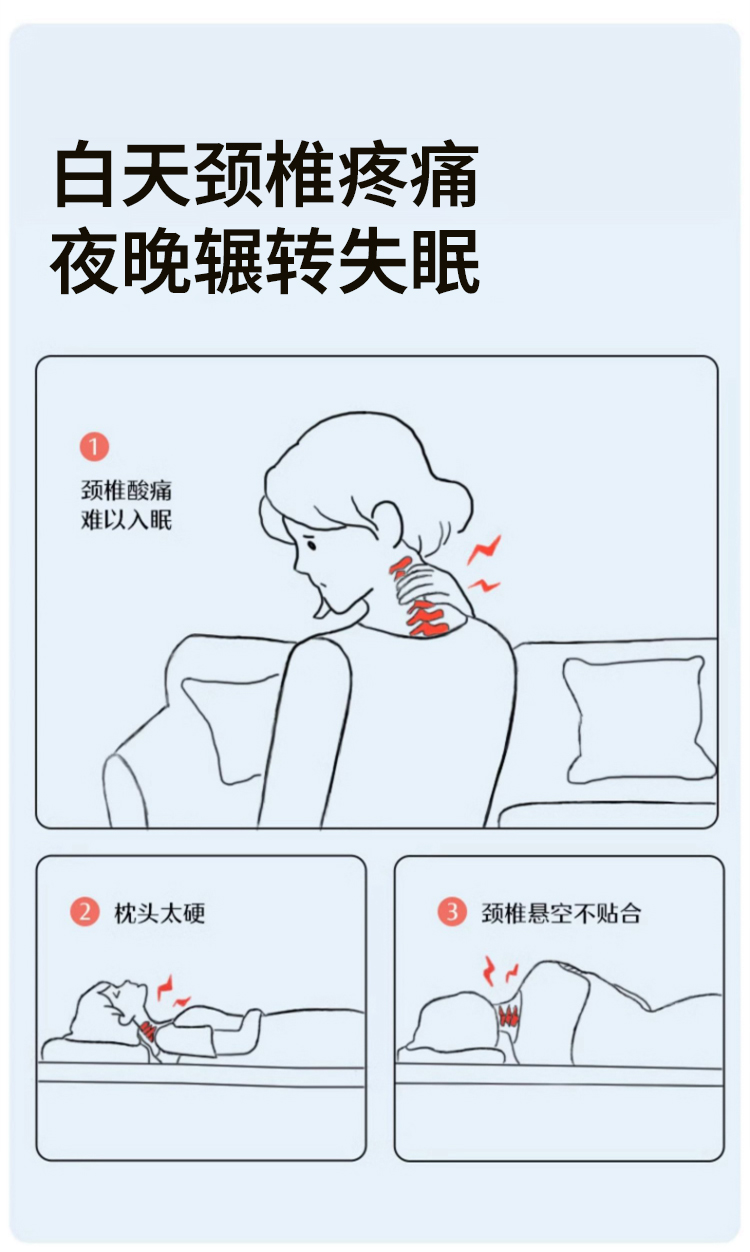 白天颈椎疼痛
夜晚辗转失眠

1
颈椎酸痛
难以入眠

2 枕头太硬

3 颈椎悬空不贴合