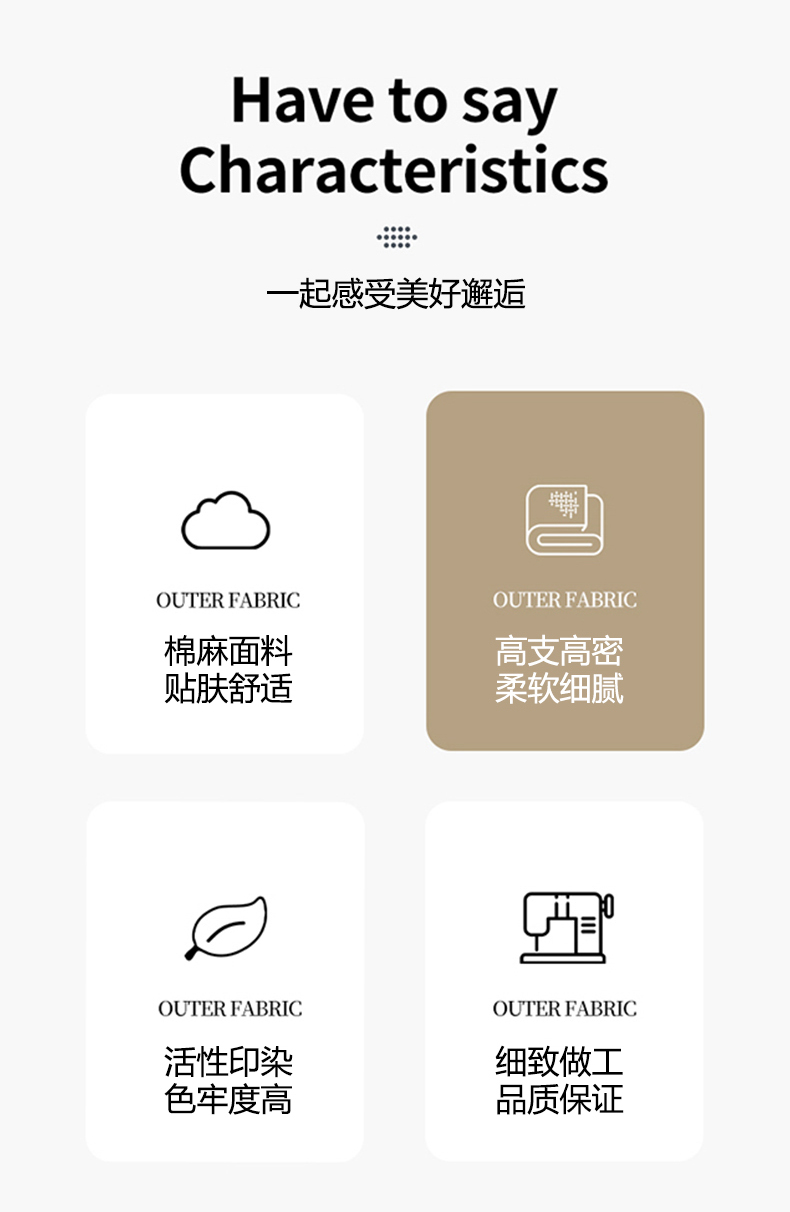 Have to say
Characteristics

一起感受美好邂逅

OUTER FABRIC
棉麻面料
贴肤舒适

OUTER FABRIC
高支高密
柔软细腻

OUTER FABRIC
活性印染
色牢度高

OUTER FABRIC
细致做工
品质保证