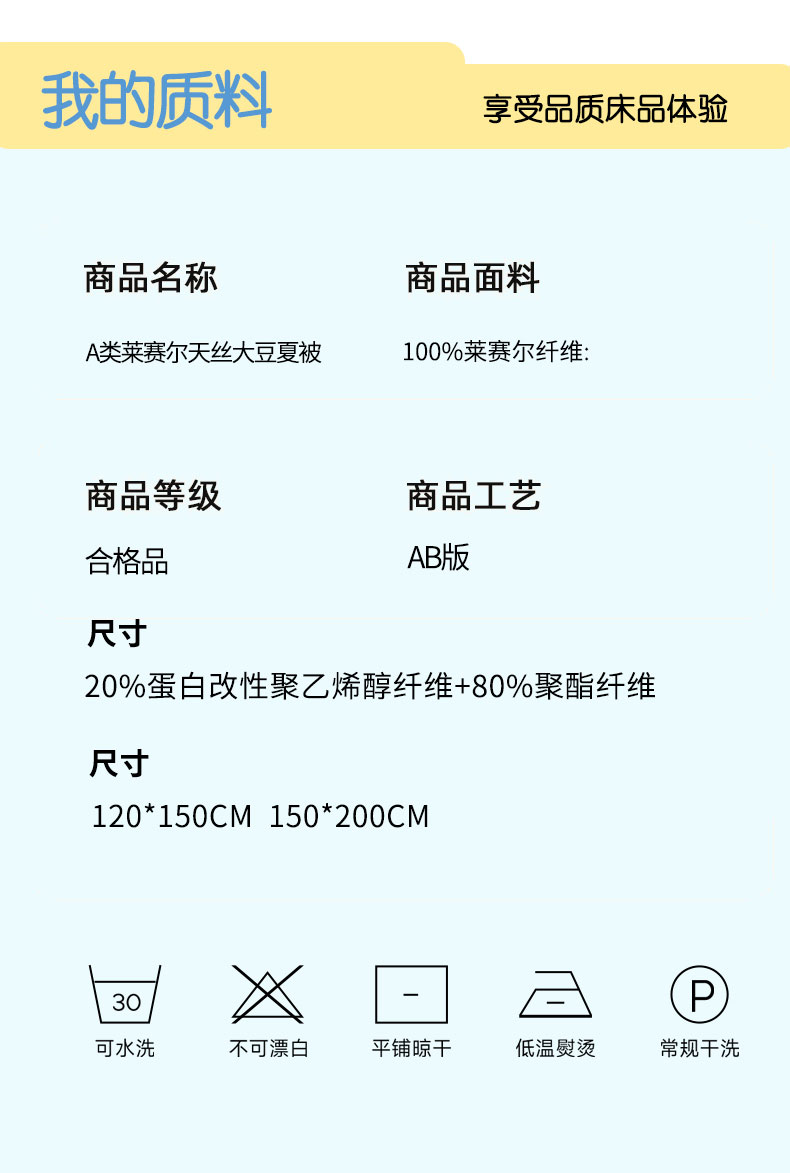 我的质料

享受品质床品体验

商品名称

A类莱赛尔天丝大豆夏被

商品面料

100%莱赛尔纤维:

商品等级

合格品

商品工艺

AB版

尺寸

20%蛋白改性聚乙烯醇纤维+80%聚酯纤维

尺寸

120*150CM 150*200CM

30

可水洗

不可漂白

平铺晾干

低温熨烫

P

常规干洗