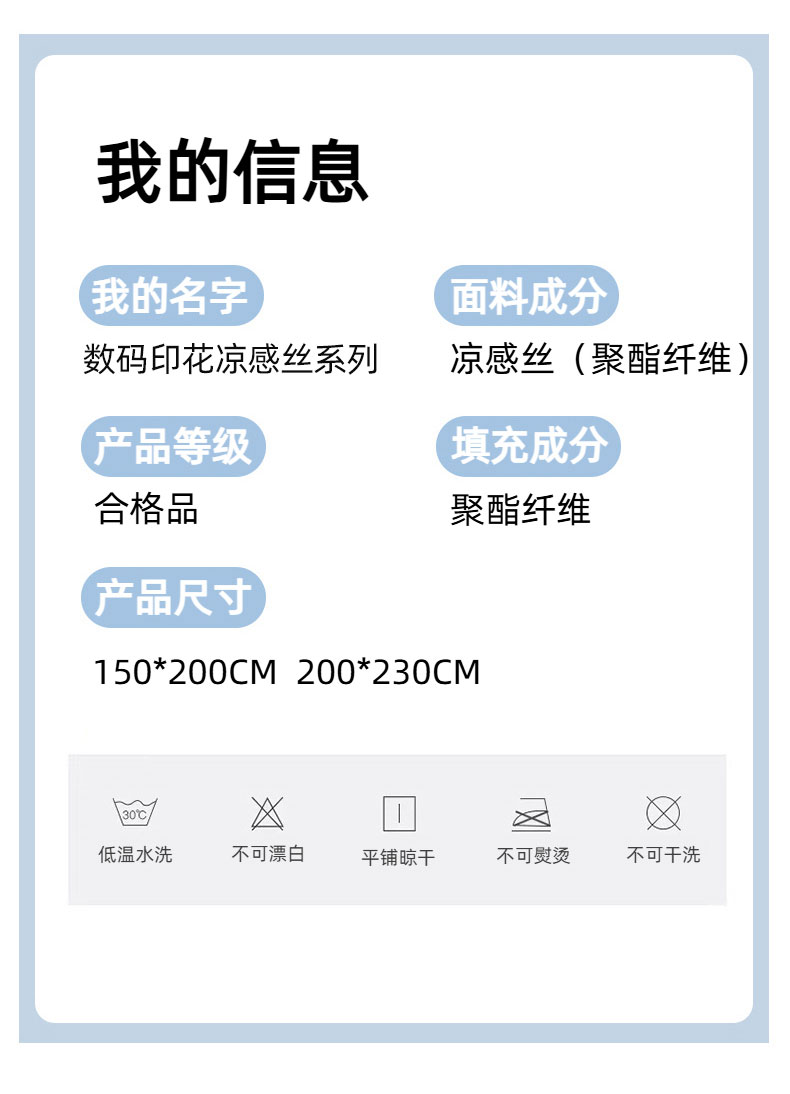 我的信息

我的名字
数码印花凉感丝系列

面料成分
凉感丝（聚酯纤维）

产品等级
合格品

填充成分
聚酯纤维

产品尺寸
150*200CM 200*230CM

30℃
低温水洗 不可漂白 平铺晾干 不可熨烫 不可干洗