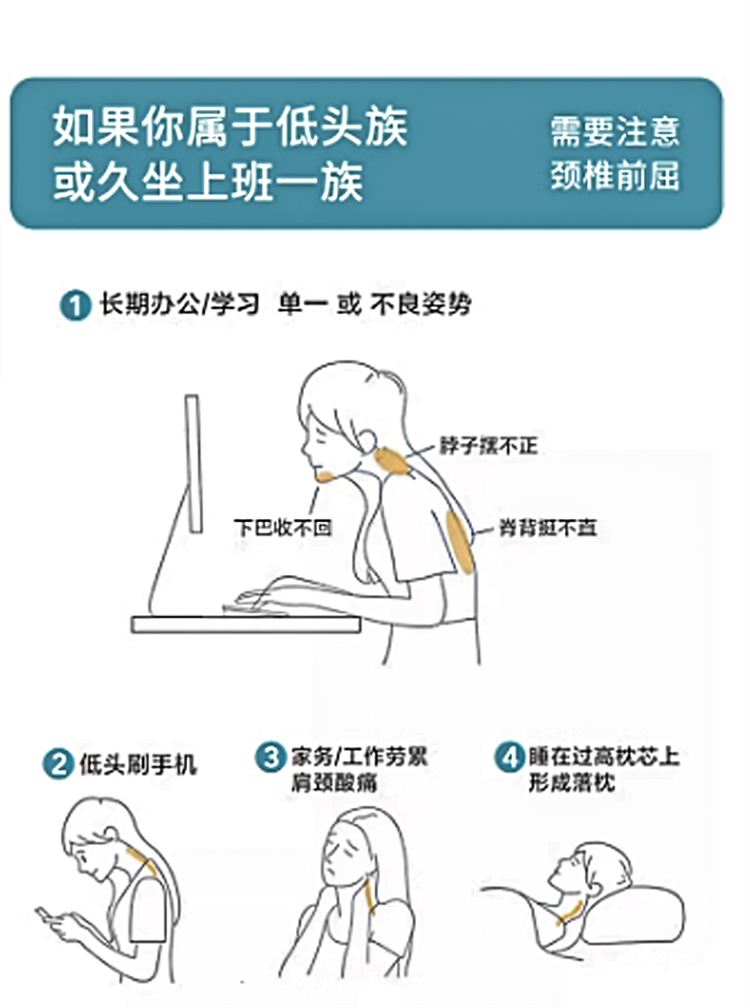 如果你属于低头族
或久坐上班一族

需要注意
颈椎前屈

1 长期办公/学习 单一 或 不良姿势

脖子摆不正

下巴收不回

脊背挺不直

2 低头刷手机

3 家务/工作劳累
肩颈酸痛

4 睡在过高枕芯上
形成落枕