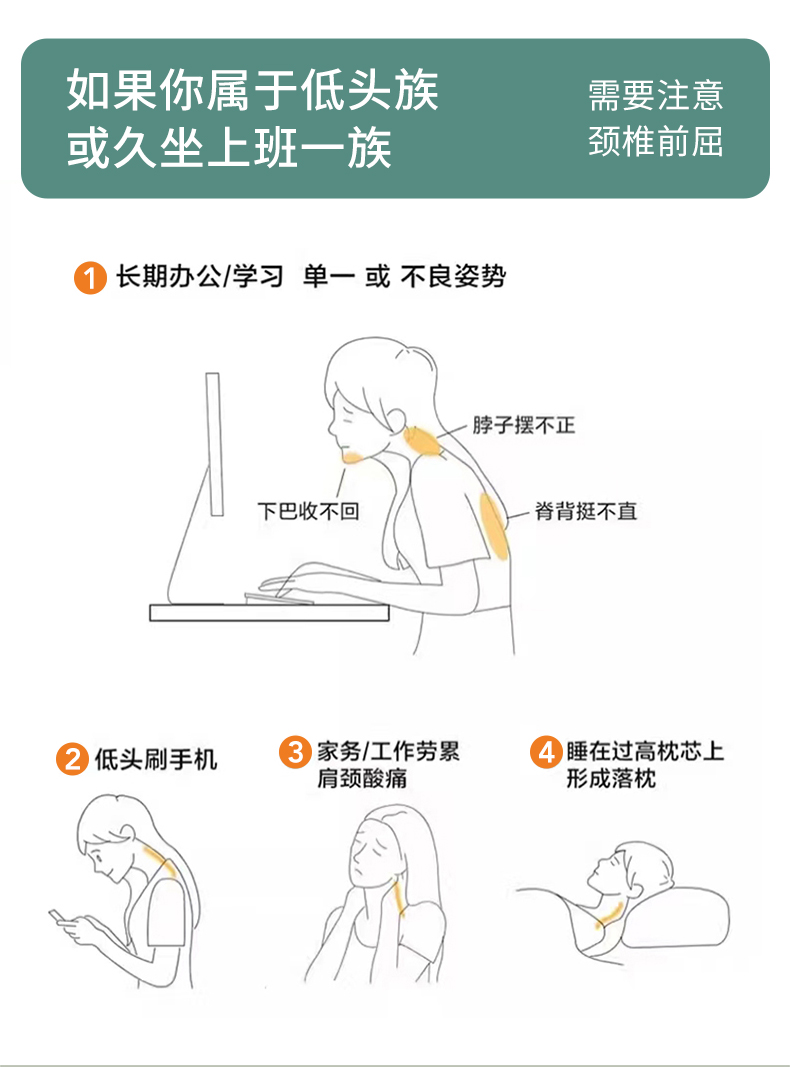 如果你属于低头族
或久坐上班一族

需要注意
颈椎前屈

1 长期办公/学习 单一 或 不良姿势

脖子摆不正

下巴收不回

脊背挺不直

2 低头刷手机

3 家务/工作劳累
肩颈酸痛

4 睡在过高枕芯上
形成落枕