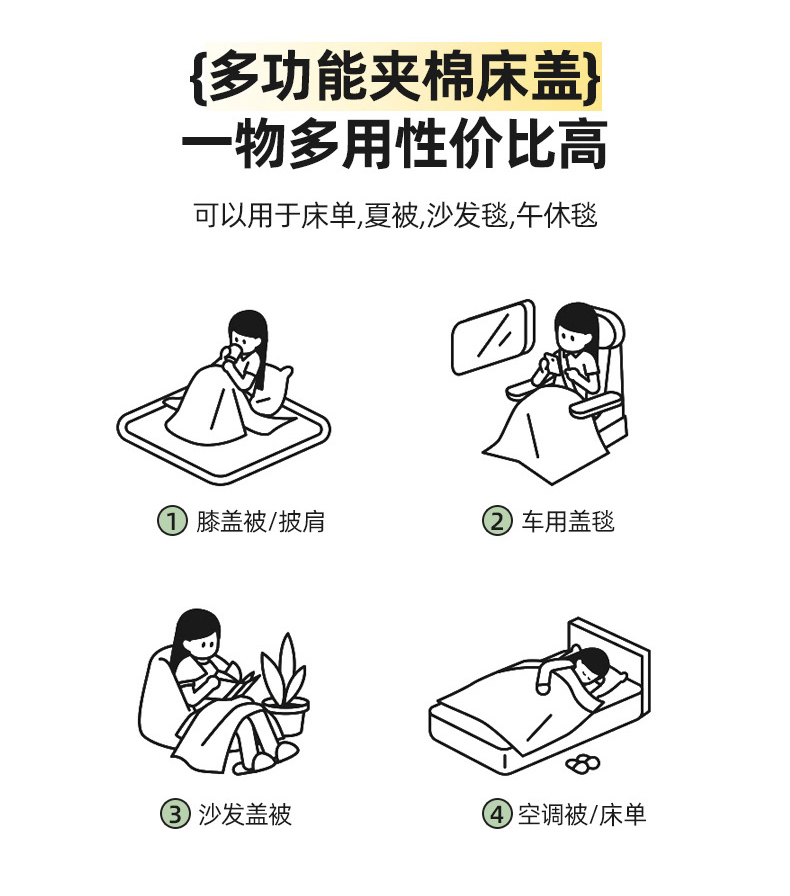 {多功能夹棉床盖}
一物多用性价比高

可以用于床单,夏被,沙发毯,午休毯

1 膝盖被/披肩

2 车用盖毯

3 沙发盖被

4 空调被/床单