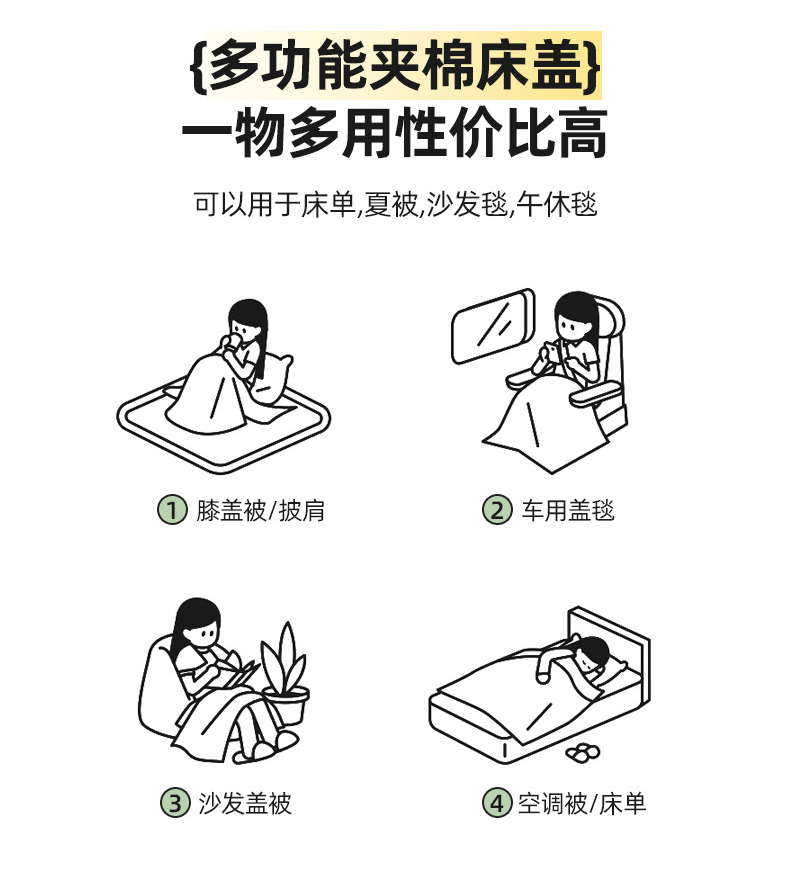 {多功能夹棉床盖}
一物多用性价比高

可以用于床单,夏被,沙发毯,午休毯

① 膝盖被/披肩

② 车用盖毯

③ 沙发盖被

④ 空调被/床单