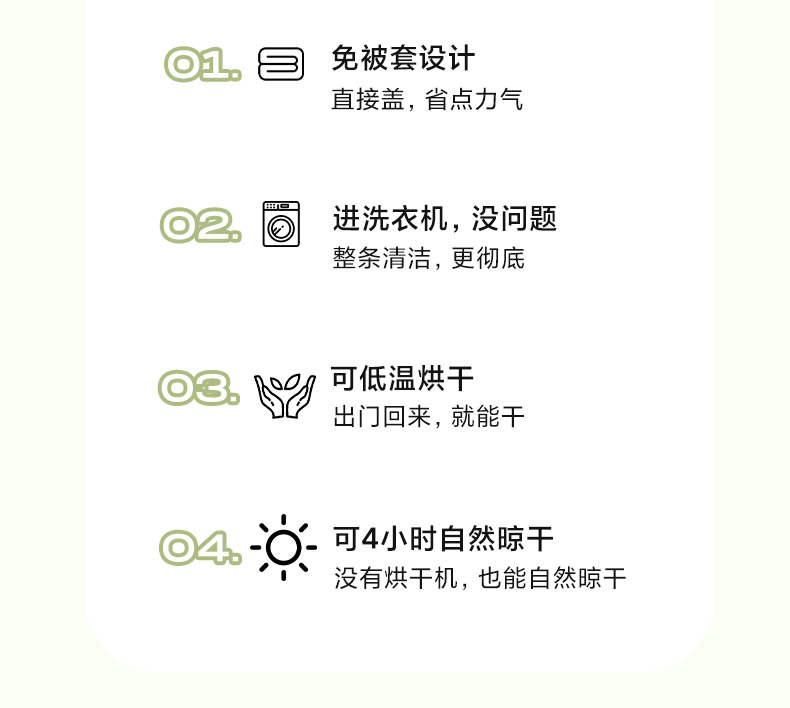 01.

免被套设计

直接盖，省点力气

02.

进洗衣机，没问题

整条清洁，更彻底

03.

可低温烘干

出门回来，就能干

04.

可4小时自然晾干

没有烘干机，也能自然晾干