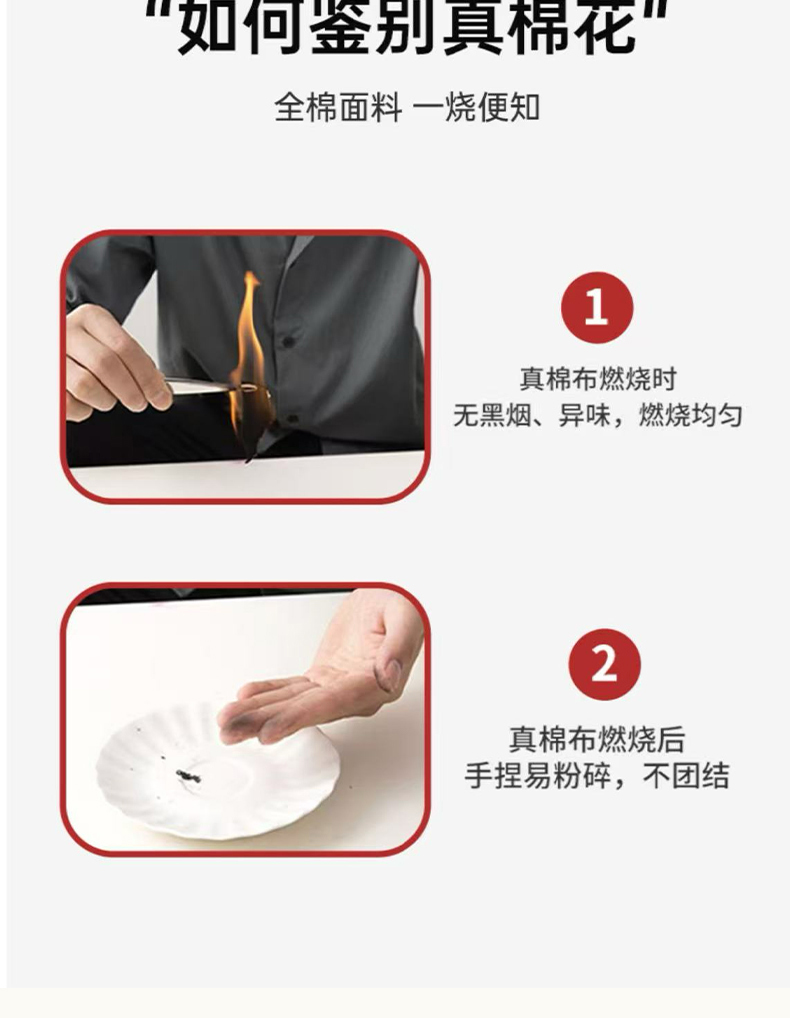 “如何鉴别真棉花”

全棉面料 一烧便知

1

真棉布燃烧时
无黑烟、异味，燃烧均匀

2

真棉布燃烧后
手捏易粉碎，不团结