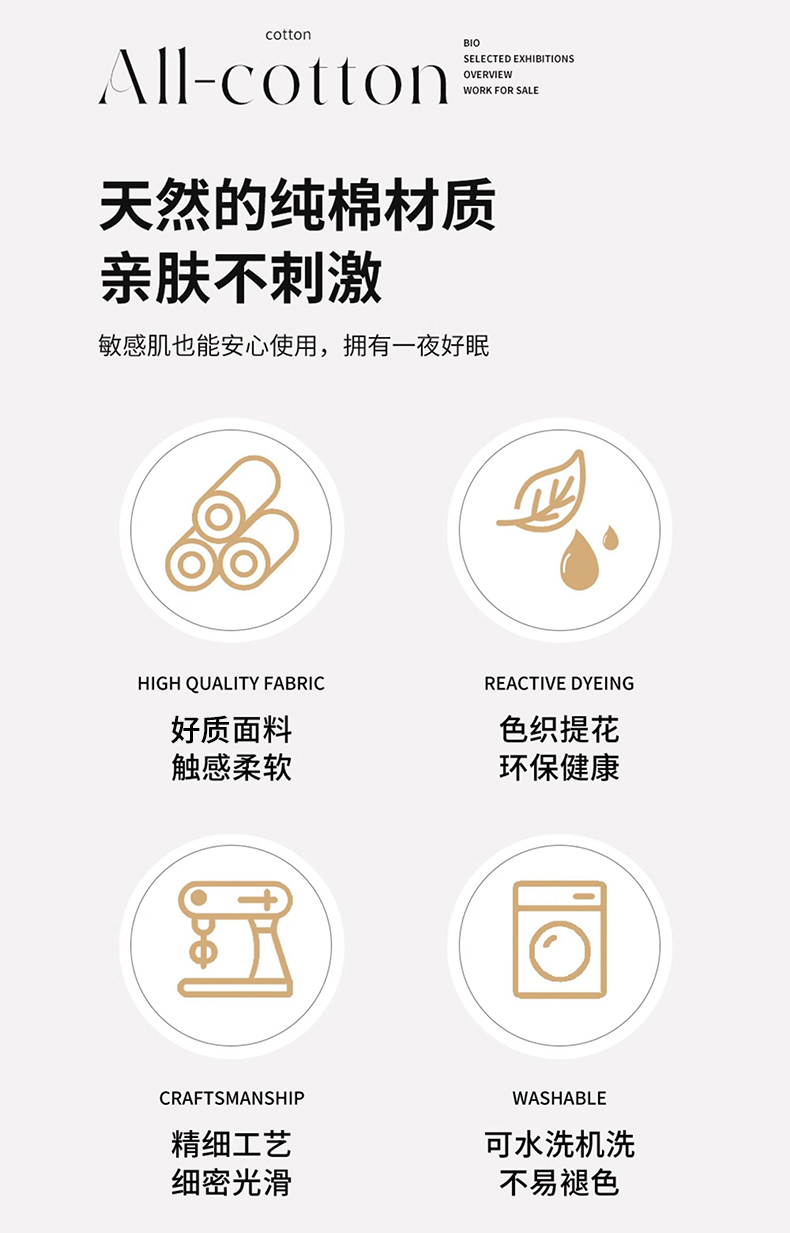 cotton
All-cotton

BIO
SELECTED EXHIBITIONS
OVERVIEW
WORK FOR SALE

天然的纯棉材质
亲肤不刺激

敏感肌也能安心使用，拥有一夜好眠

HIGH QUALITY FABRIC
好质面料
触感柔软

REACTIVE DYEING
色织提花
环保健康

CRAFTSMANSHIP
精细工艺
细密光滑

WASHABLE
可水洗机洗
不易褪色