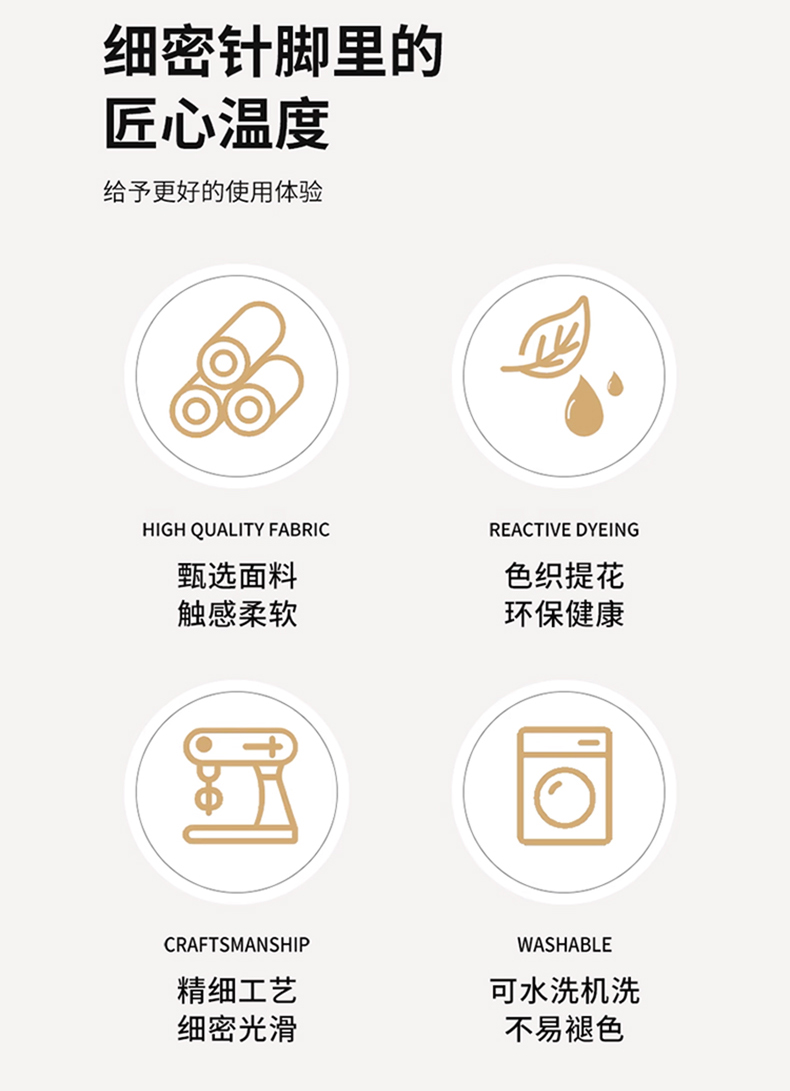 细密针脚里的
匠心温度

给予更好的使用体验

HIGH QUALITY FABRIC
甄选面料
触感柔软

REACTIVE DYEING
色织提花
环保健康

CRAFTSMANSHIP
精细工艺
细密光滑

WASHABLE
可水洗机洗
不易褪色