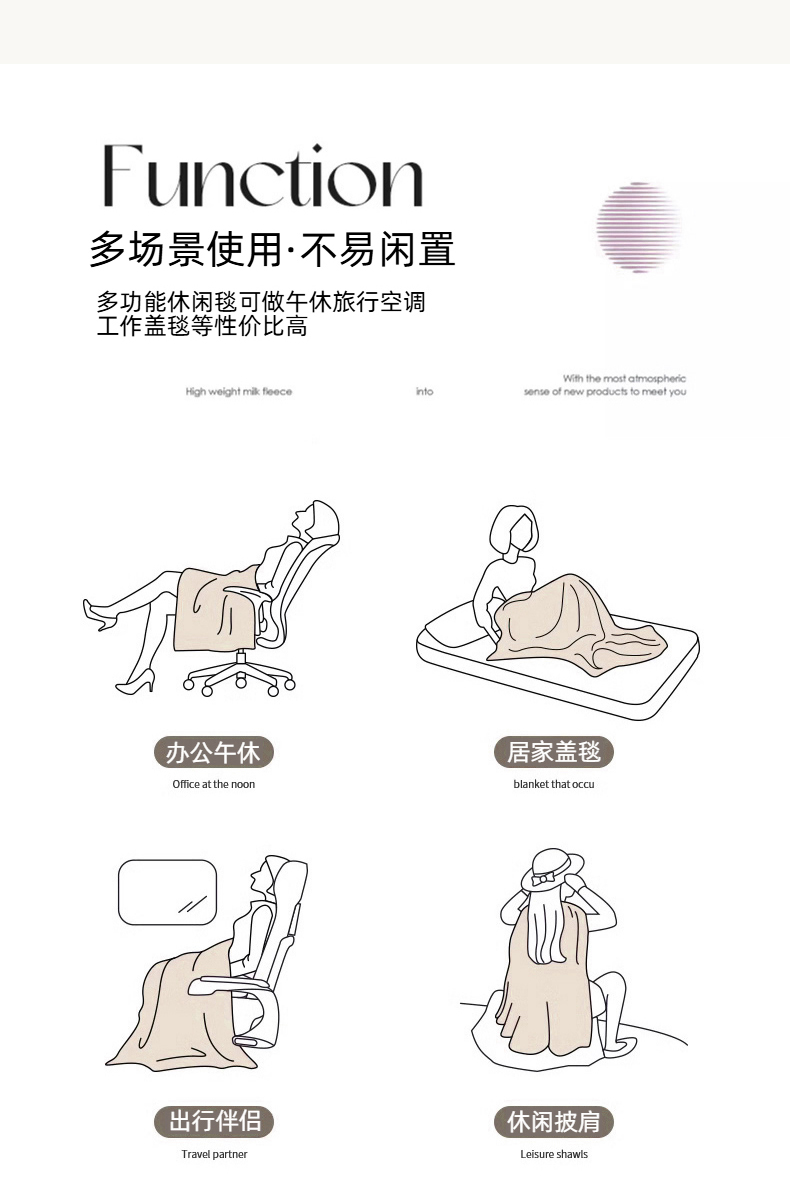 Function

多场景使用·不易闲置

多功能休闲毯可做午休旅行空调工作盖毯等性价比高

High weight milk fleece

into

With the most atmospheric sense of new products to meet you

办公午休

Office at the noon

居家盖毯

blanket that occu

出行伴侣

Travel partner

休闲披肩

Leisure shawls