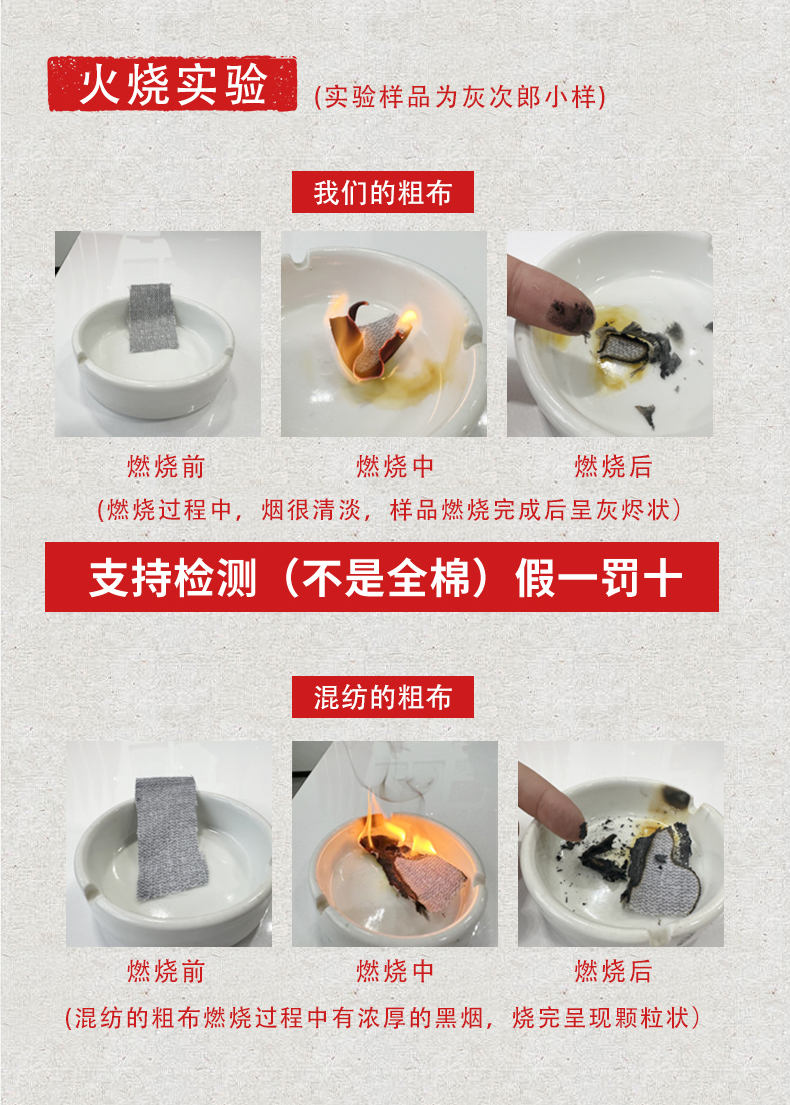 火烧实验 (实验样品为灰次郎小样)

我们的粗布

燃烧前

燃烧中

燃烧后

(燃烧过程中，烟很清淡，样品燃烧完成后呈灰烬状)

支持检测（不是全棉）假一罚十

混纺的粗布

燃烧前

燃烧中

燃烧后

(混纺的粗布燃烧过程中有浓厚的黑烟，烧完呈现颗粒状)