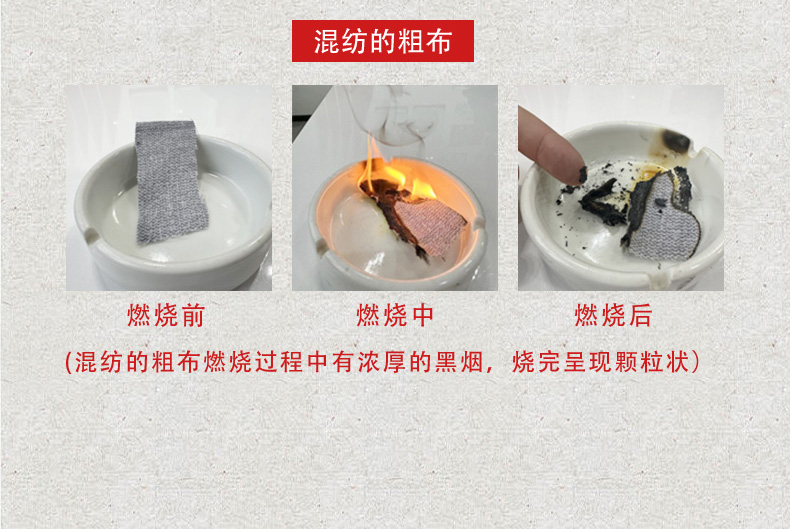 混纺的粗布

燃烧前

燃烧中

燃烧后

(混纺的粗布燃烧过程中有浓厚的黑烟，烧完呈现颗粒状)