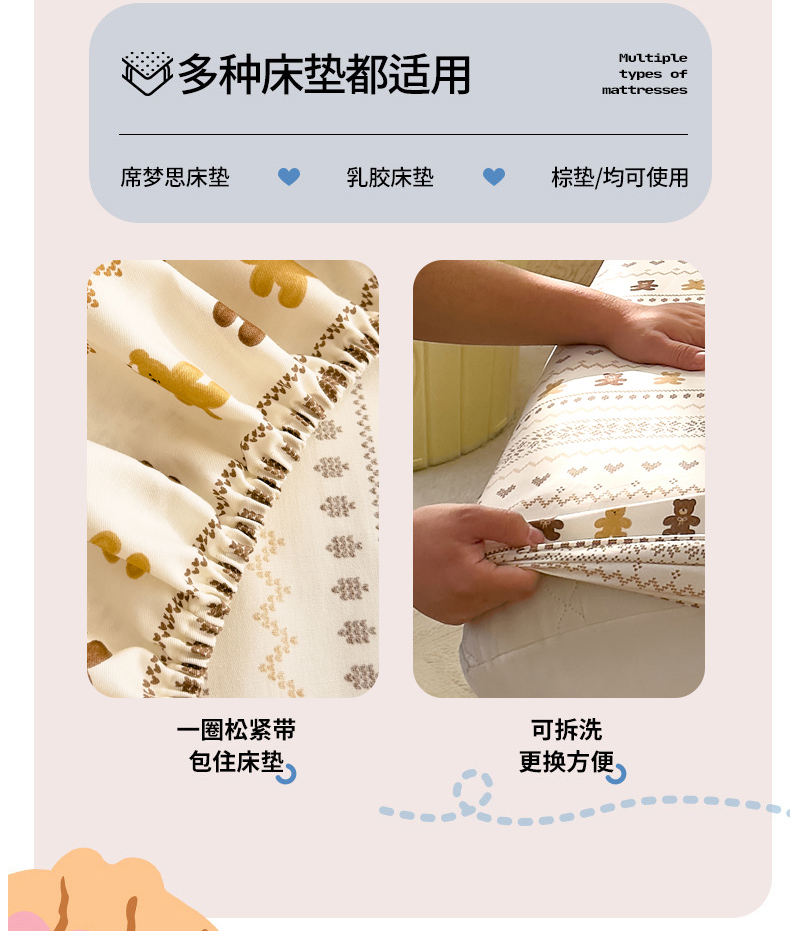 多种床垫都适用

Multiple types of mattresses

席梦思床垫 乳胶床垫 棕垫/均可使用

一圈松紧带
包住床垫

可拆洗
更换方便