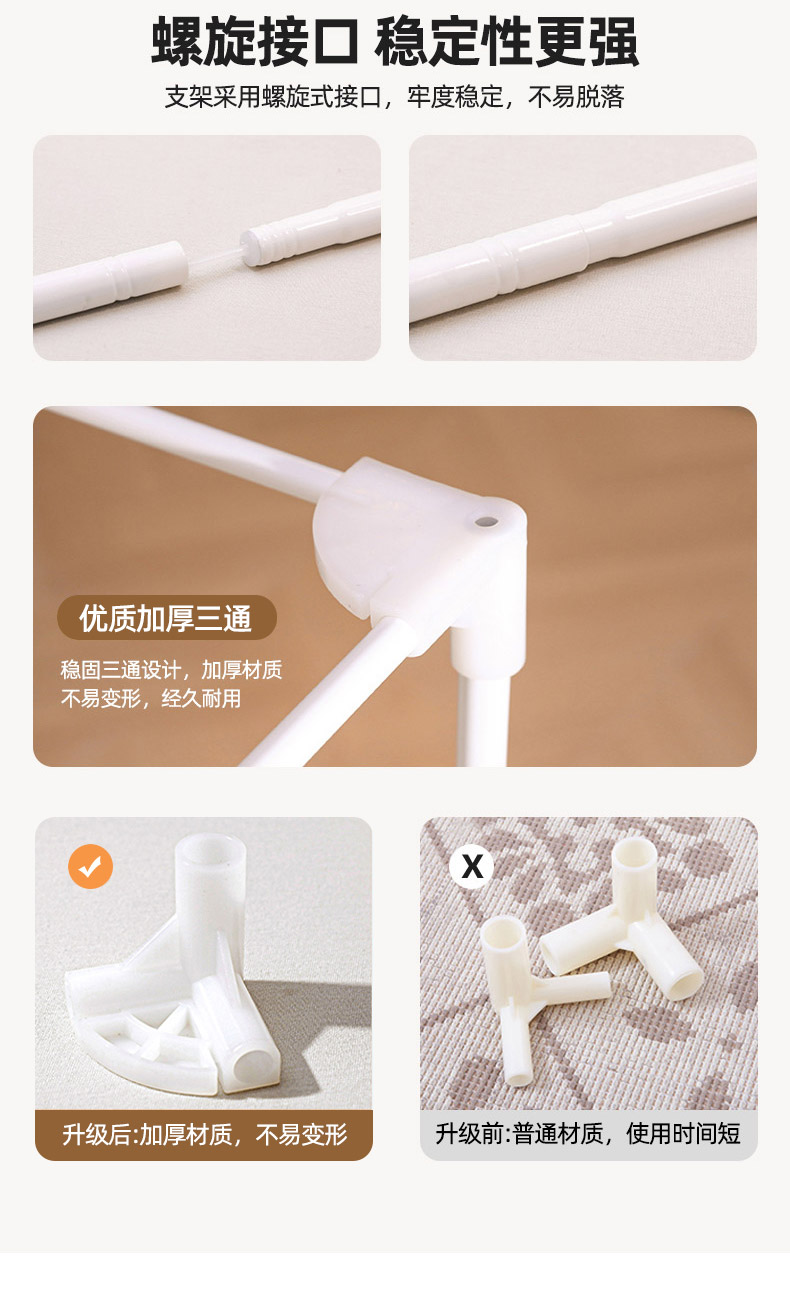 螺旋接口 稳定性更强

支架采用螺旋式接口，牢度稳定，不易脱落

优质加厚三通

稳固三通设计，加厚材质
不易变形，经久耐用

X

升级后:加厚材质，不易变形

升级前:普通材质，使用时间短