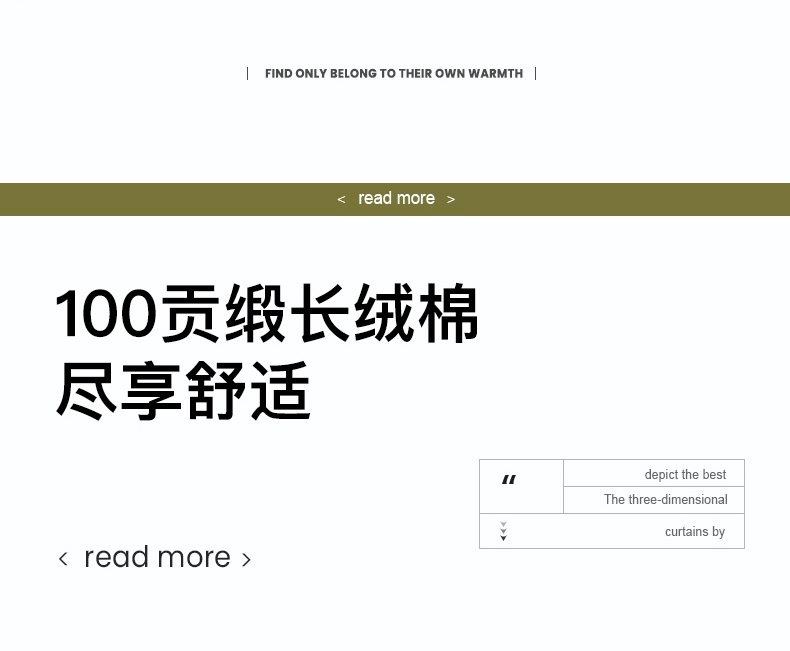 | FIND ONLY BELONG TO THEIR OWN WARMTH |

< read more >

100贡缎长绒棉
尽享舒适

“

depict the best

The three-dimensional

curtains by

< read more >