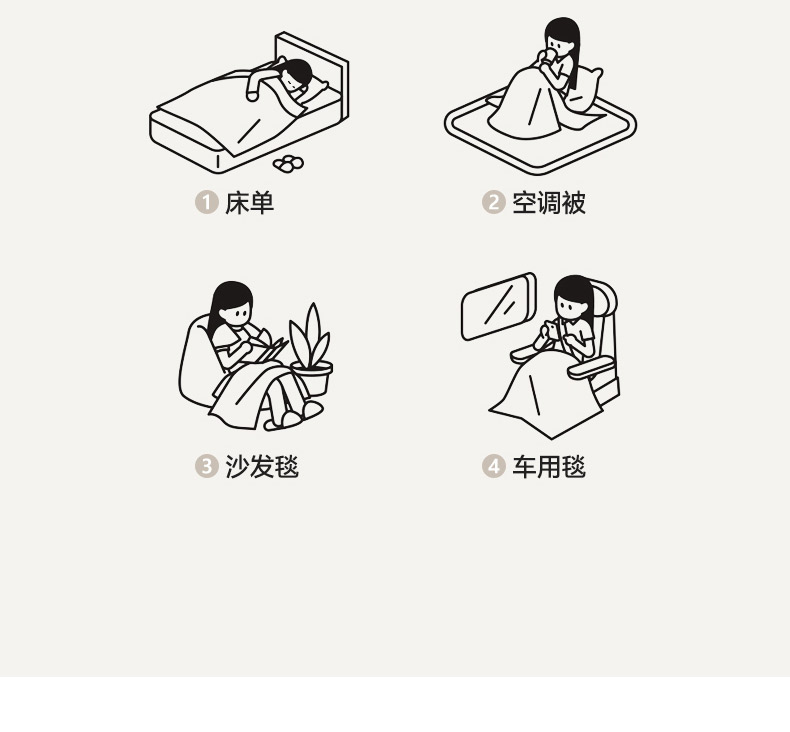 1 床单

2 空调被

3 沙发毯

4 车用毯