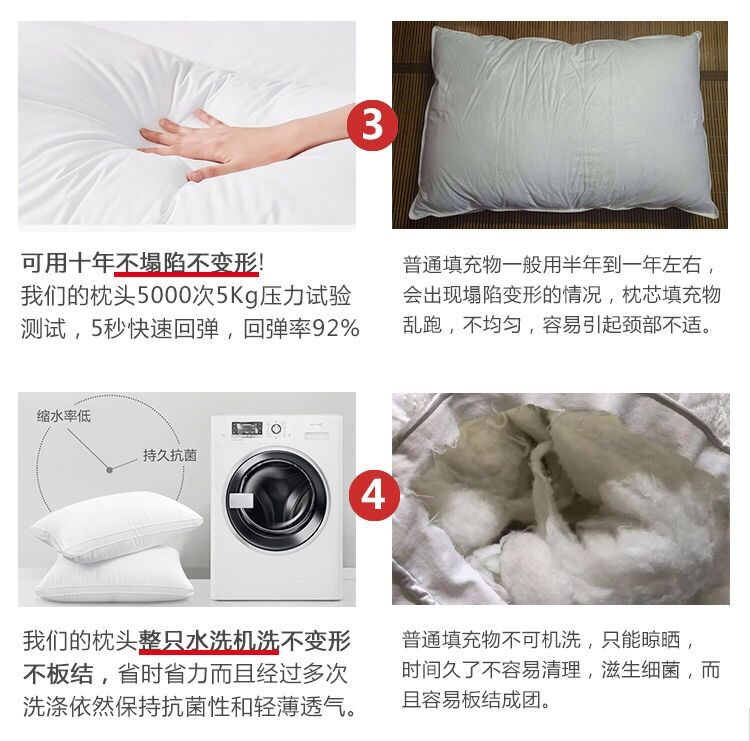 3

可用十年不塌陷不变形!
我们的枕头5000次5Kg压力试验测试，5秒快速回弹，回弹率92%

普通填充物一般用半年到一年左右，会出现塌陷变形的情况，枕芯填充物乱跑，不均匀，容易引起颈部不适。

缩水率低

持久抗菌

4

我们的枕头整只水洗机洗不变形不板结，省时省力而且经过多次洗涤依然保持抗菌性和轻薄透气。

普通填充物不可机洗，只能晾晒，时间久了不容易清理，滋生细菌，而且容易板结成团。