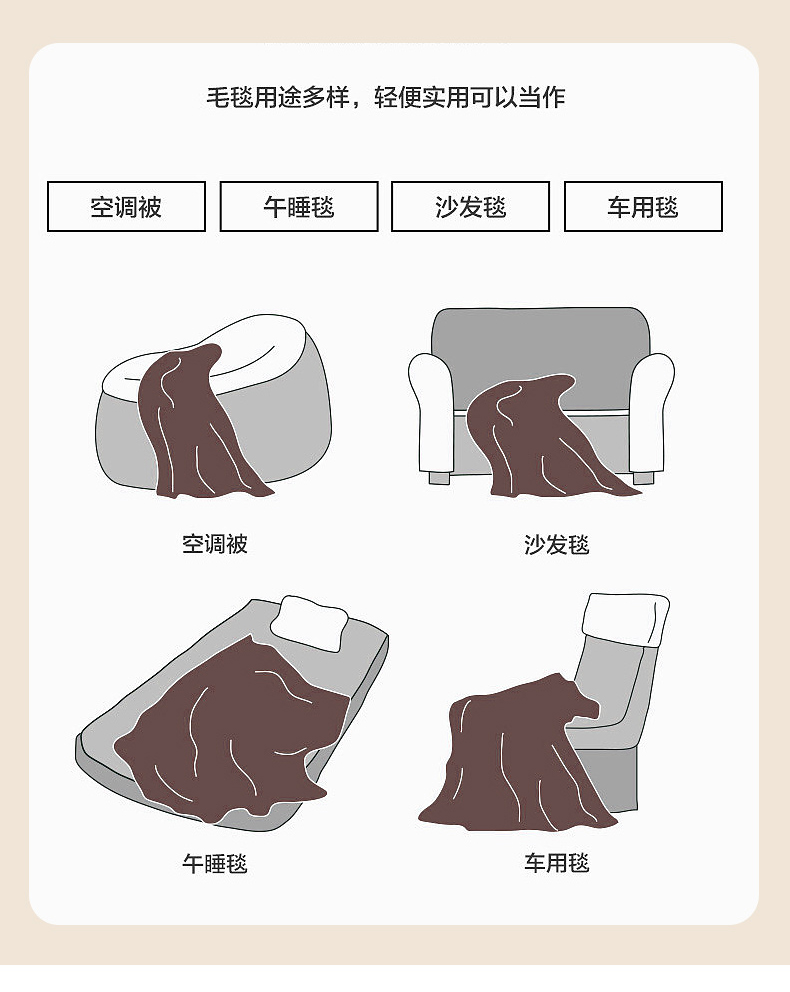 毛毯用途多样，轻便实用可以当作

空调被

午睡毯

沙发毯

车用毯

空调被

沙发毯

午睡毯

车用毯