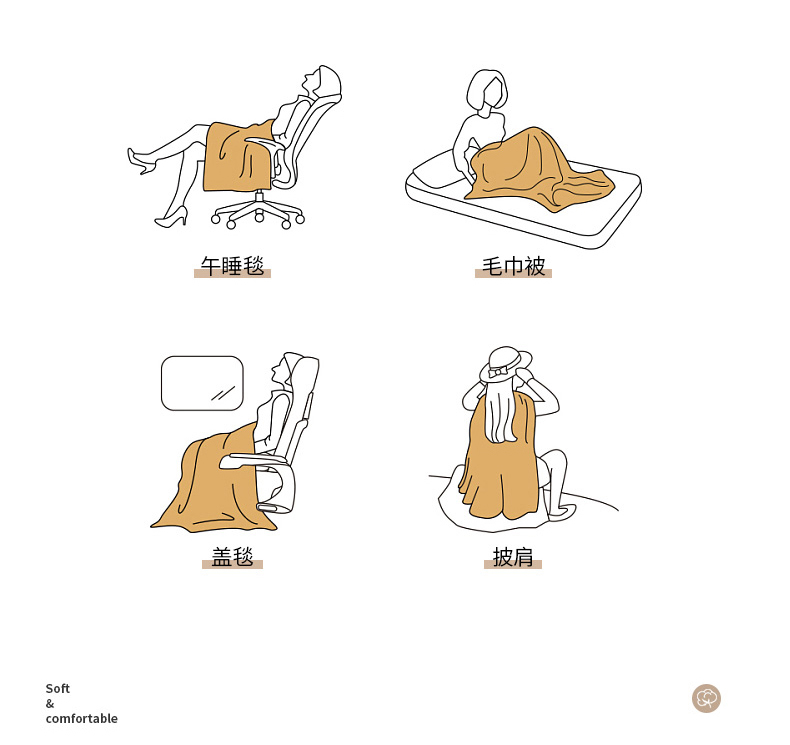 午睡毯

毛巾被

盖毯

披肩

Soft
&
comfortable